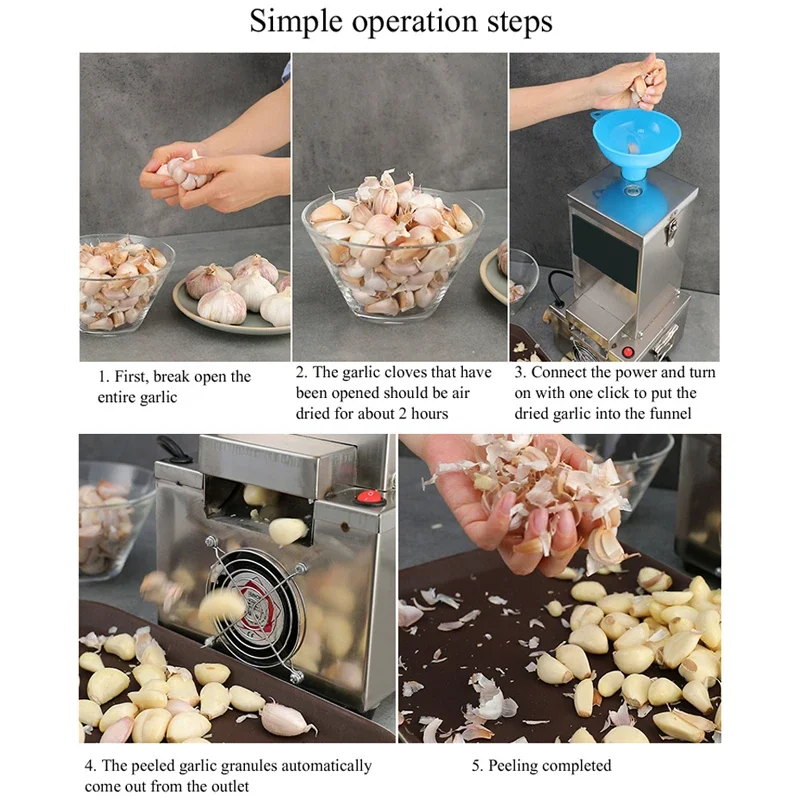 Simple operation steps

1. First, break open the entire garlic

2. The garlic cloves that have been opened should be air dried for about 2 hours

3. Connect the power and turn on with one click to put the dried garlic into the funnel

4. The peeled garlic granules automatically come out from the outlet

5. Peeling completed