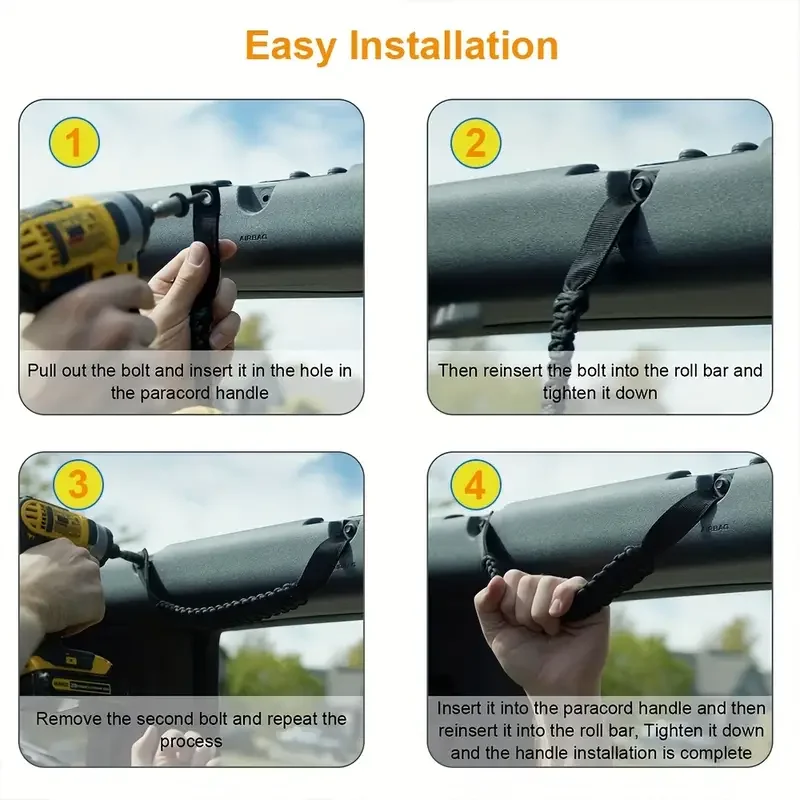 Easy Installation

1

AIRBAG

Pull out the bolt and insert it in the hole in the paracord handle

2

Then reinsert the bolt into the roll bar and tighten it down

3

Remove the second bolt and repeat the process

4

AIRBAG

Insert it into the paracord handle and then reinsert it into the roll bar, Tighten it down and the handle installation is complete