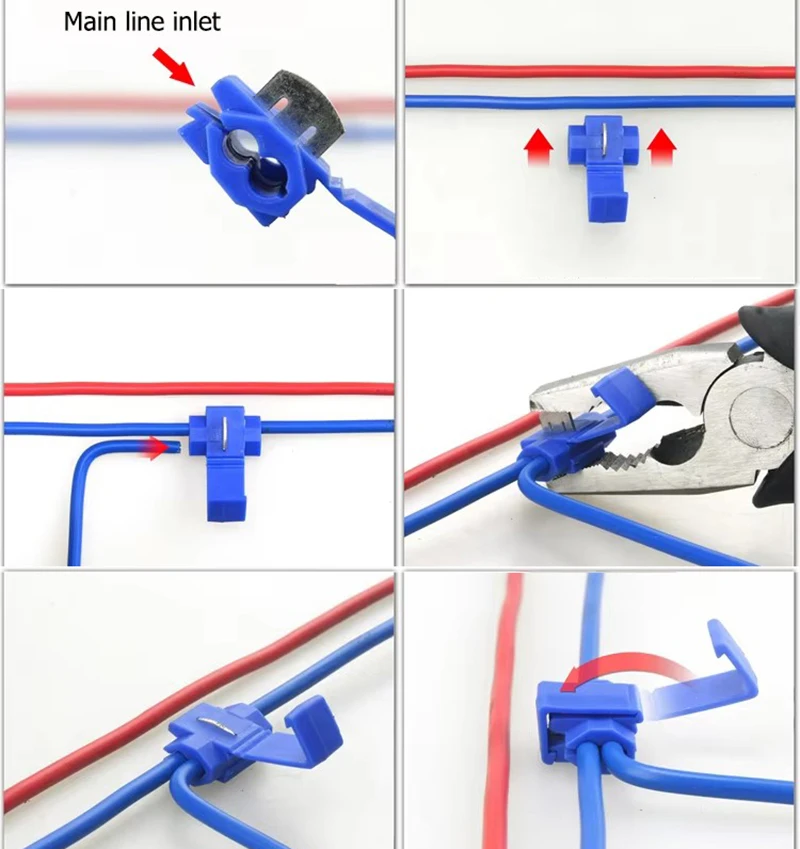 Main line inlet