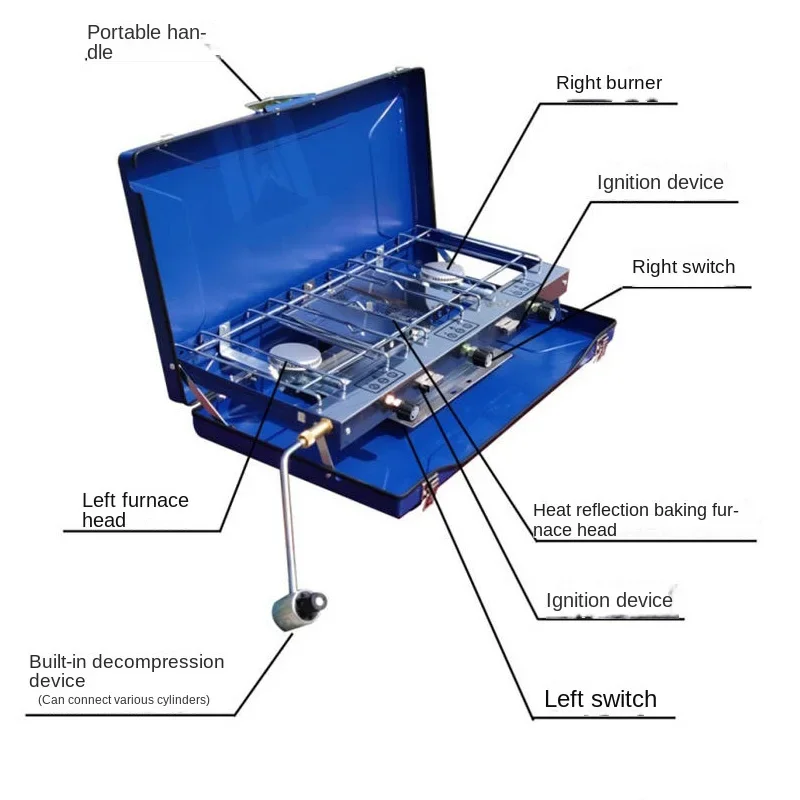 Portable handle

Right burner

Ignition device

Right switch

Left furnace head

Heat reflection baking furnace head

Ignition device

Built-in decompression device
(Can connect various cylinders)

Left switch