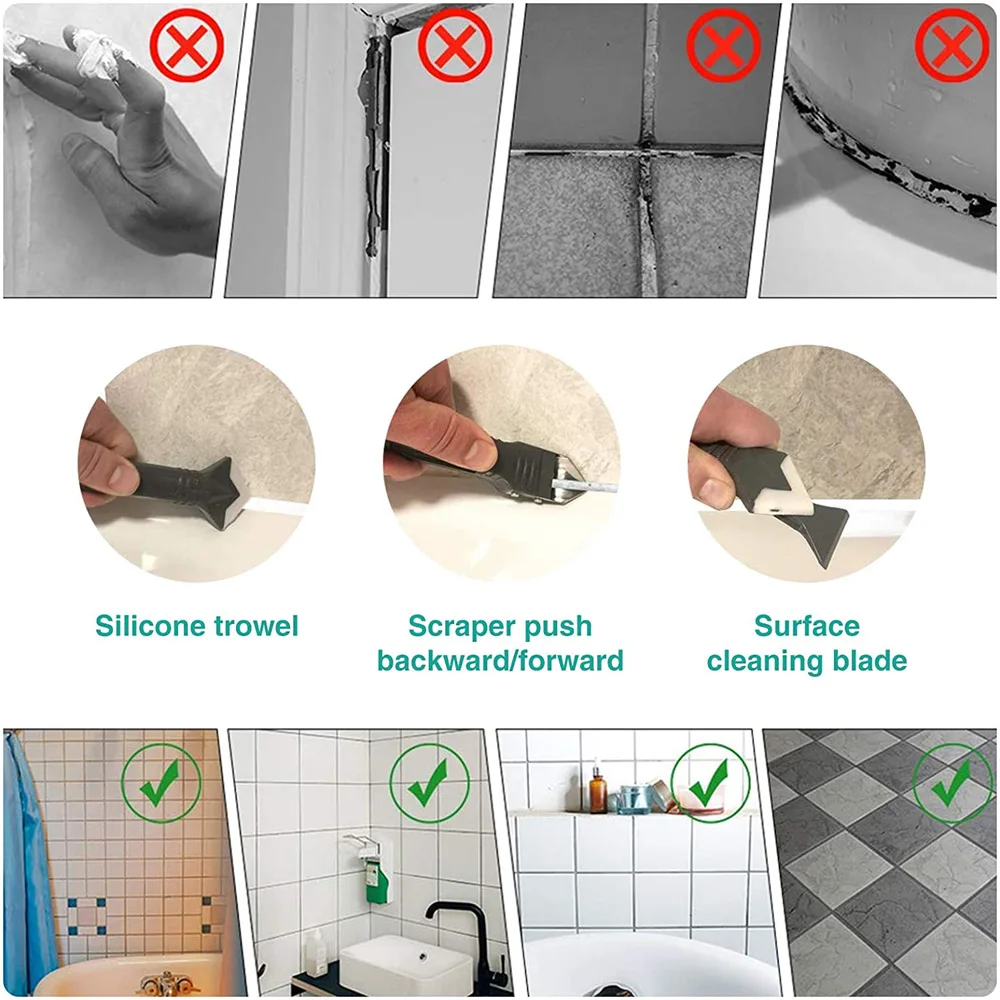 Silicone trowel

Scraper push backward/forward

Surface cleaning blade