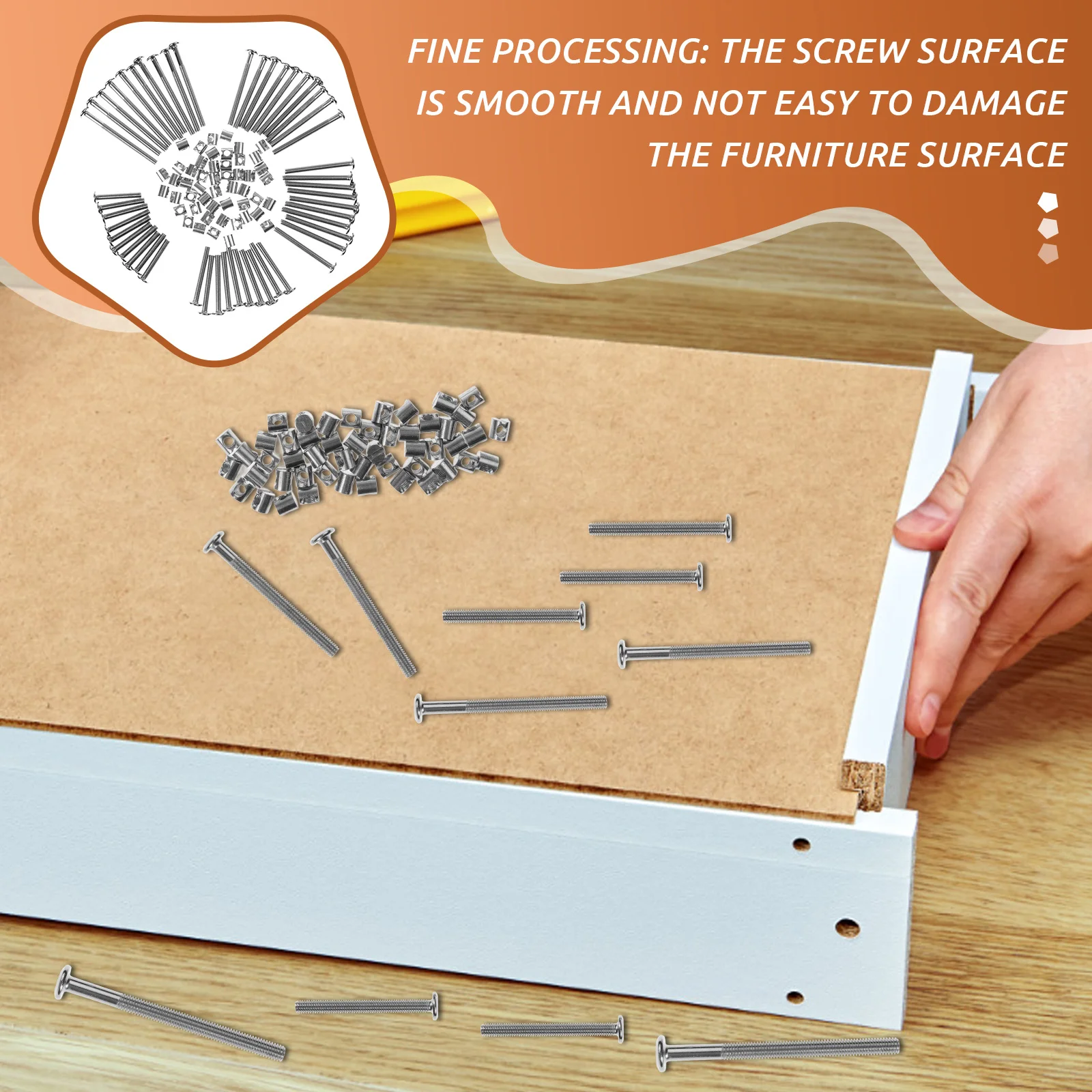 FINE PROCESSING: THE SCREW SURFACE IS SMOOTH AND NOT EASY TO DAMAGE THE FURNITURE SURFACE