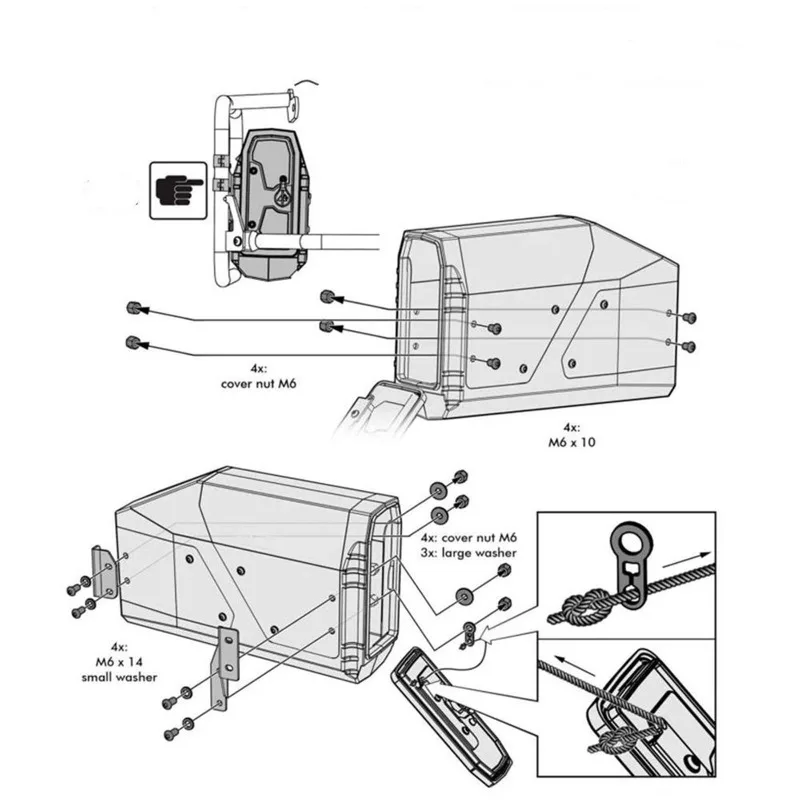 4x:
cover nut M6

4x:
M6 x 10

4x: cover nut M6
3x: large washer

4x:
M6 x 14
small washer