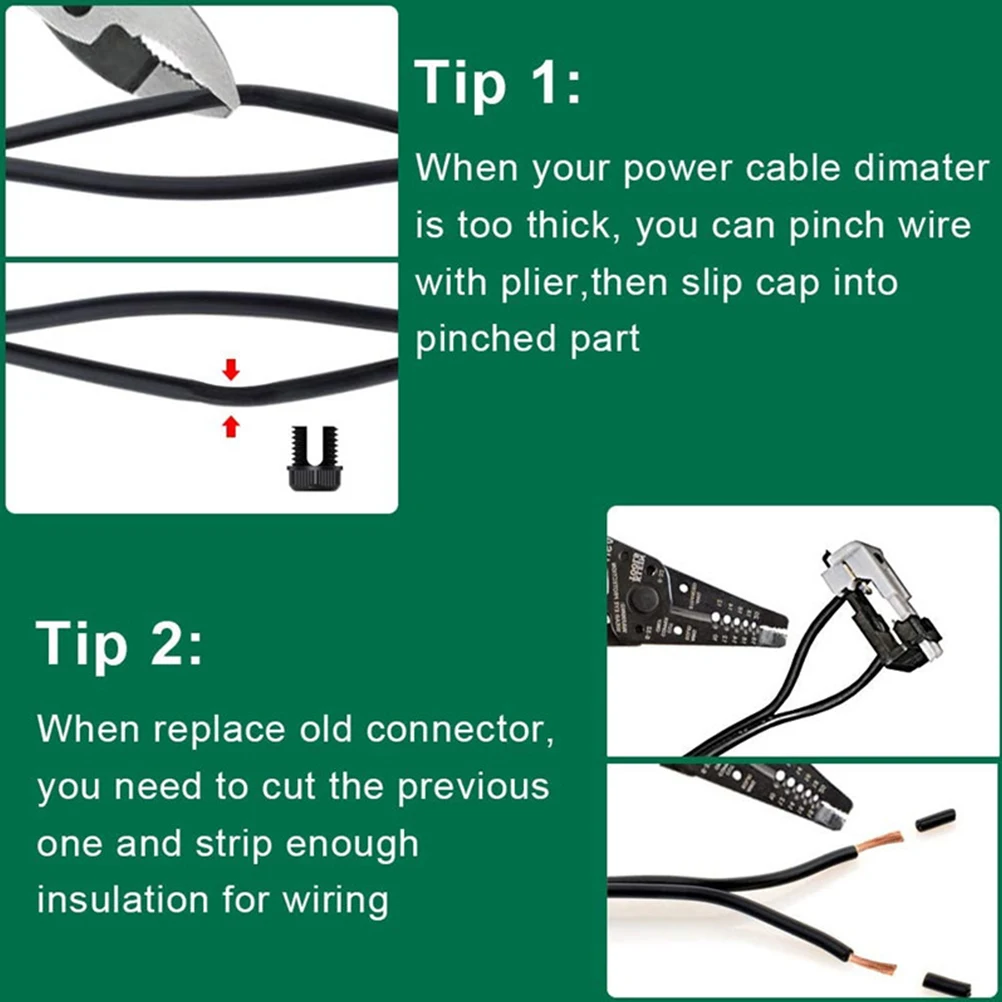 Tip 1:

When your power cable dimater is too thick, you can pinch wire with plier,then slip cap into pinched part

Tip 2:

When replace old connector, you need to cut the previous one and strip enough insulation for wiring