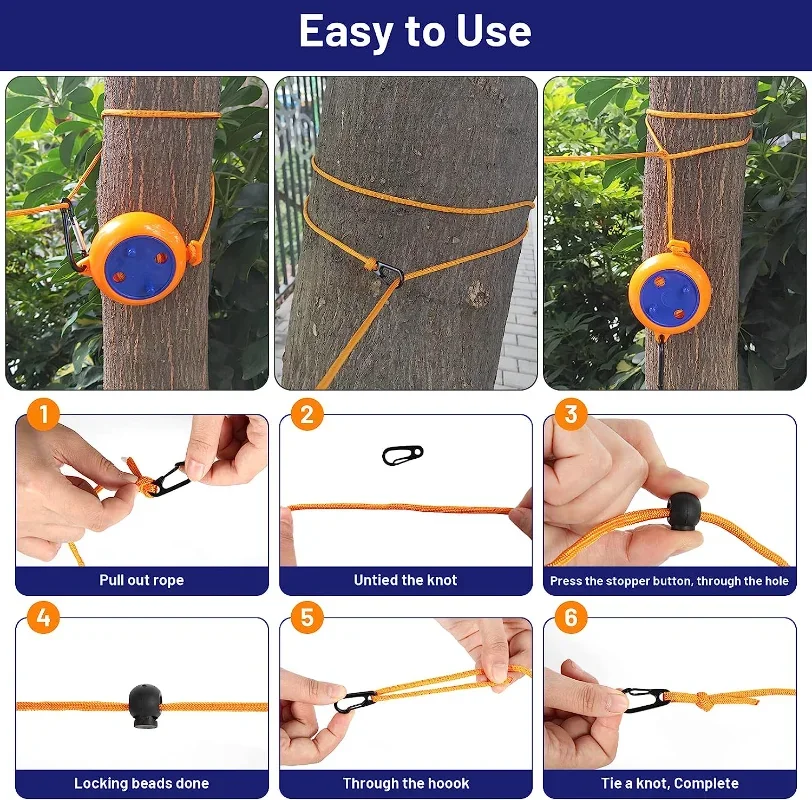 Easy to Use

1
Pull out rope

2
Untied the knot

3
Press the stopper button, through the hole

4
Locking beads done

5
Through the hoook

6
Tie a knot, Complete