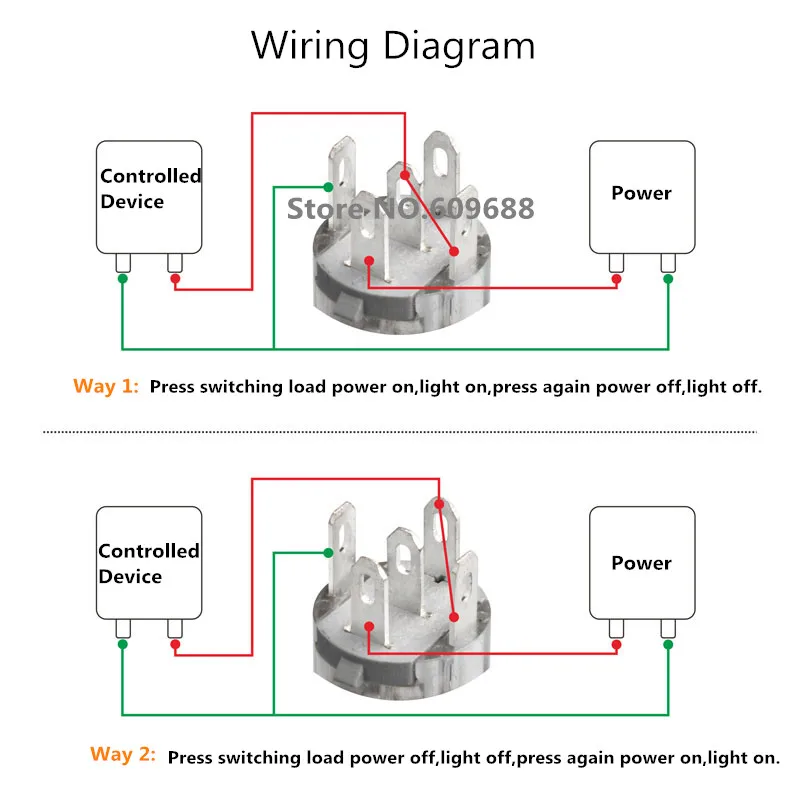 Wiring Diagram

Controlled Device

Store NO.609688

Power

Way 1: Press switching load power on,light on,press again power off,light off.

Controlled Device

Power

Way 2: Press switching load power off,light off,press again power on,light on.