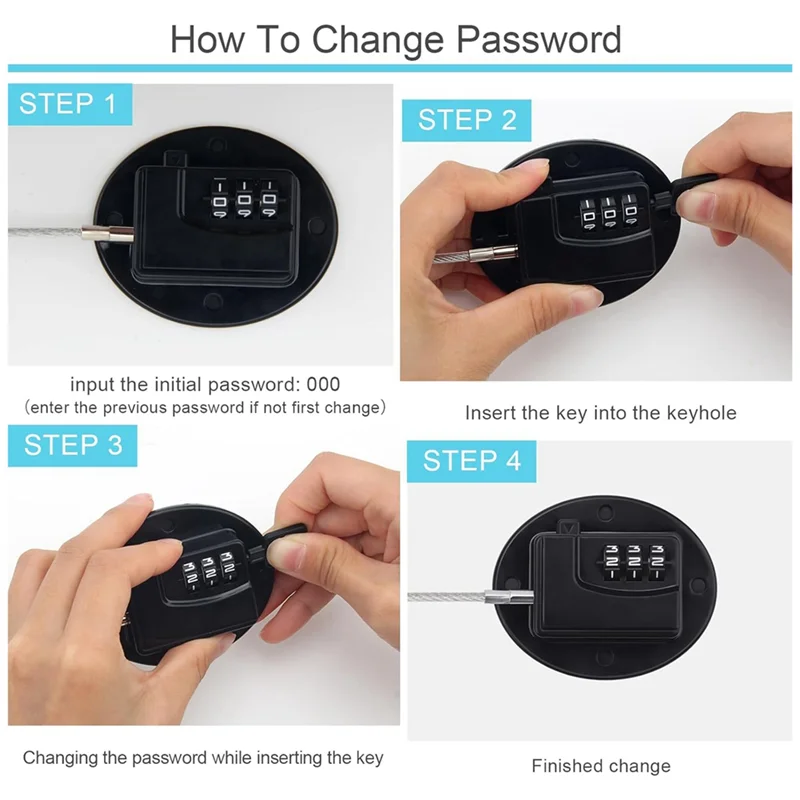 How To Change Password

STEP 1

input the initial password: 000
(enter the previous password if not first change)

STEP 2

Insert the key into the keyhole

STEP 3

Changing the password while inserting the key

STEP 4

Finished change