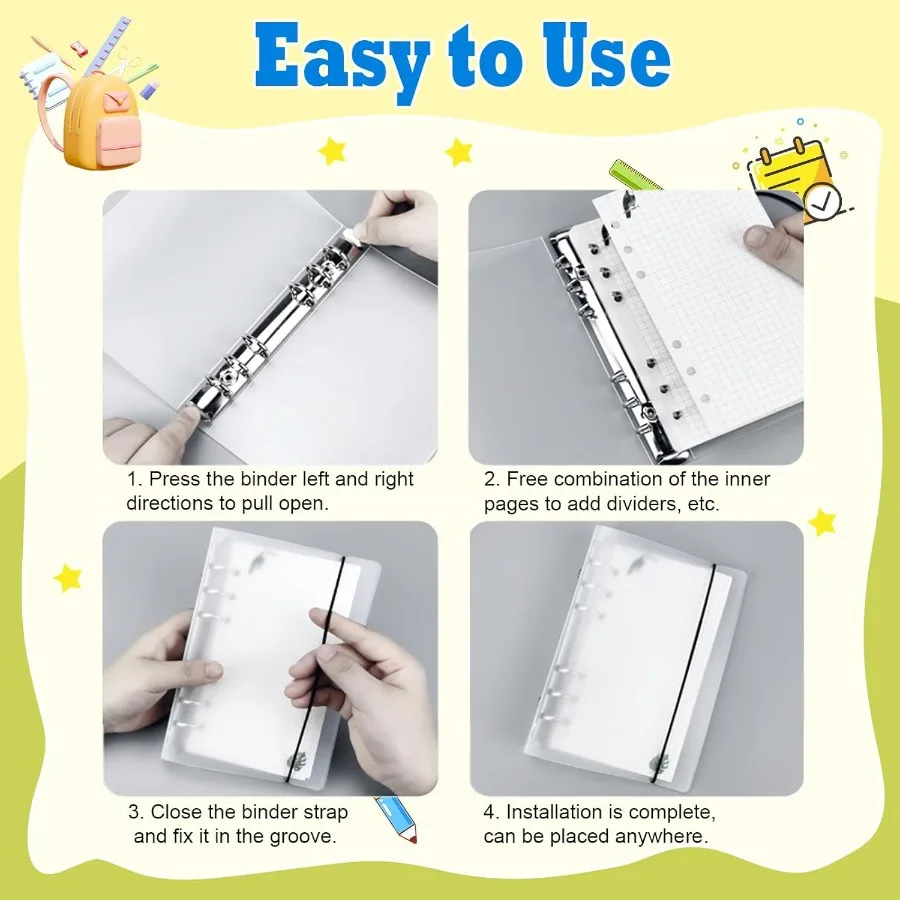 Easy to Use

1. Press the binder left and right directions to pull open.

2. Free combination of the inner pages to add dividers, etc.

3. Close the binder strap and fix it in the groove.

4. Installation is complete, can be placed anywhere.