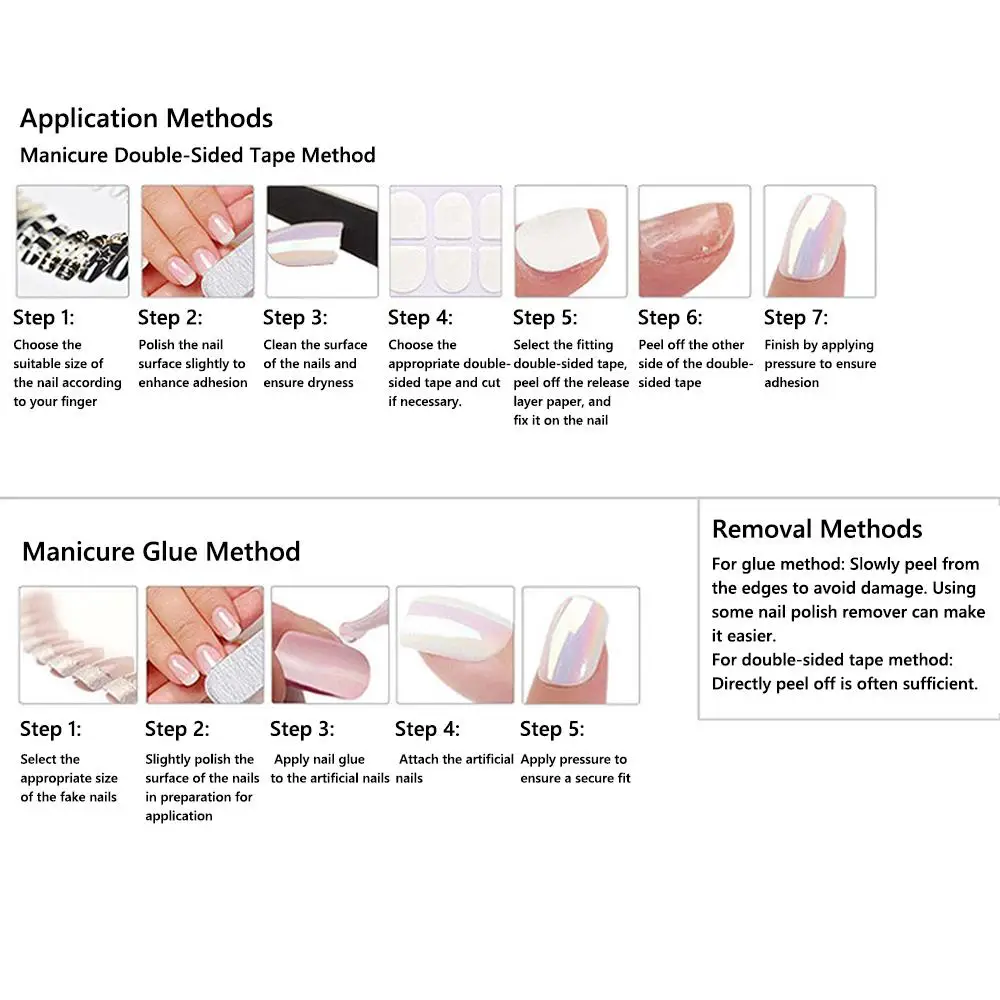 Application Methods

Manicure Double-Sided Tape Method

Step 1:
Choose the suitable size of the nail according to your finger

Step 2:
Polish the nail surface slightly to enhance adhesion

Step 3:
Clean the surface of the nails and ensure dryness

Step 4:
Choose the appropriate double-sided tape and cut if necessary.

Step 5:
Select the fitting double-sided tape, peel off the release layer paper, and fix it on the nail

Step 6:
Peel off the other side of the double-sided tape

Step 7:
Finish by applying pressure to ensure adhesion

Manicure Glue Method

Step 1:
Select the appropriate size of the fake nails

Step 2:
Slightly polish the surface of the nails in preparation for application

Step 3:
Apply nail glue to the artificial nails

Step 4:
Attach the artificial nails

Step 5:
Apply pressure to ensure a secure fit

Removal Methods

For glue method: Slowly peel from the edges to avoid damage. Using some nail polish remover can make it easier.
For double-sided tape method: Directly peel off is often sufficient.