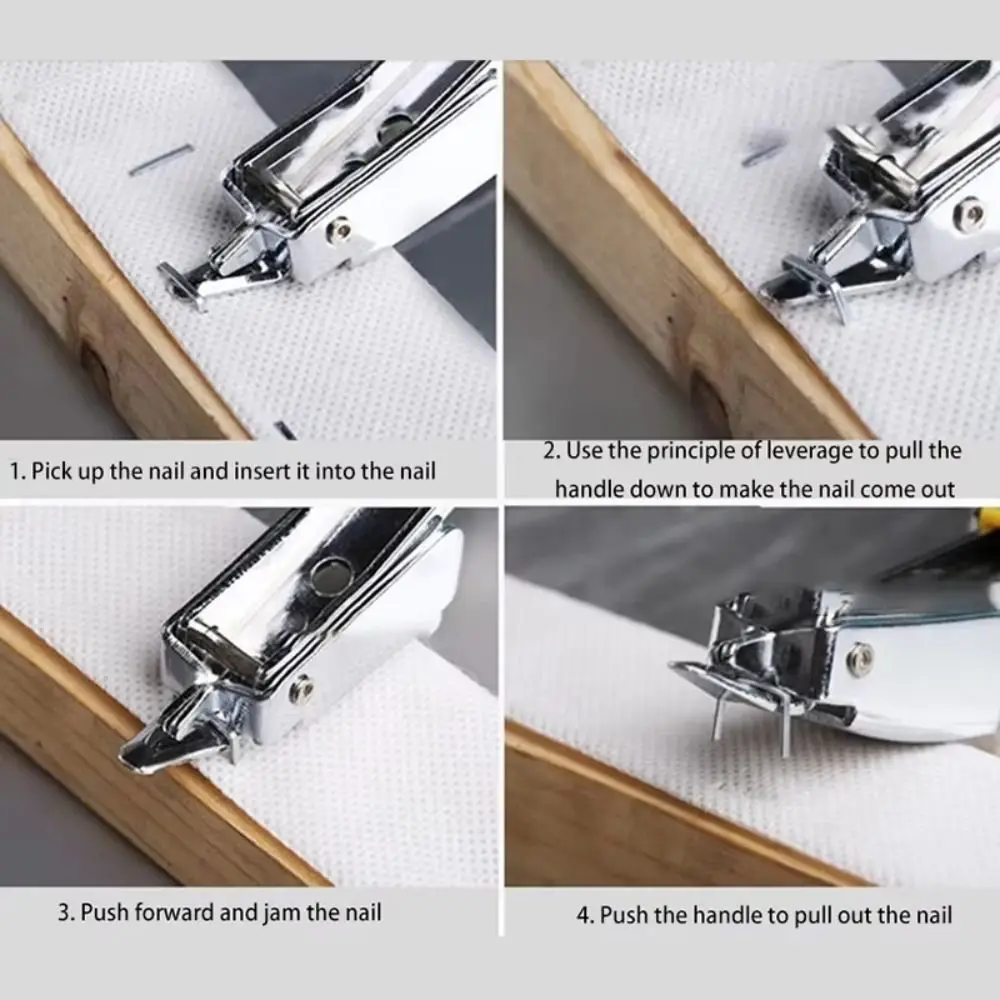 1. Pick up the nail and insert it into the nail

2. Use the principle of leverage to pull the handle down to make the nail come out

3. Push forward and jam the nail

4. Push the handle to pull out the nail