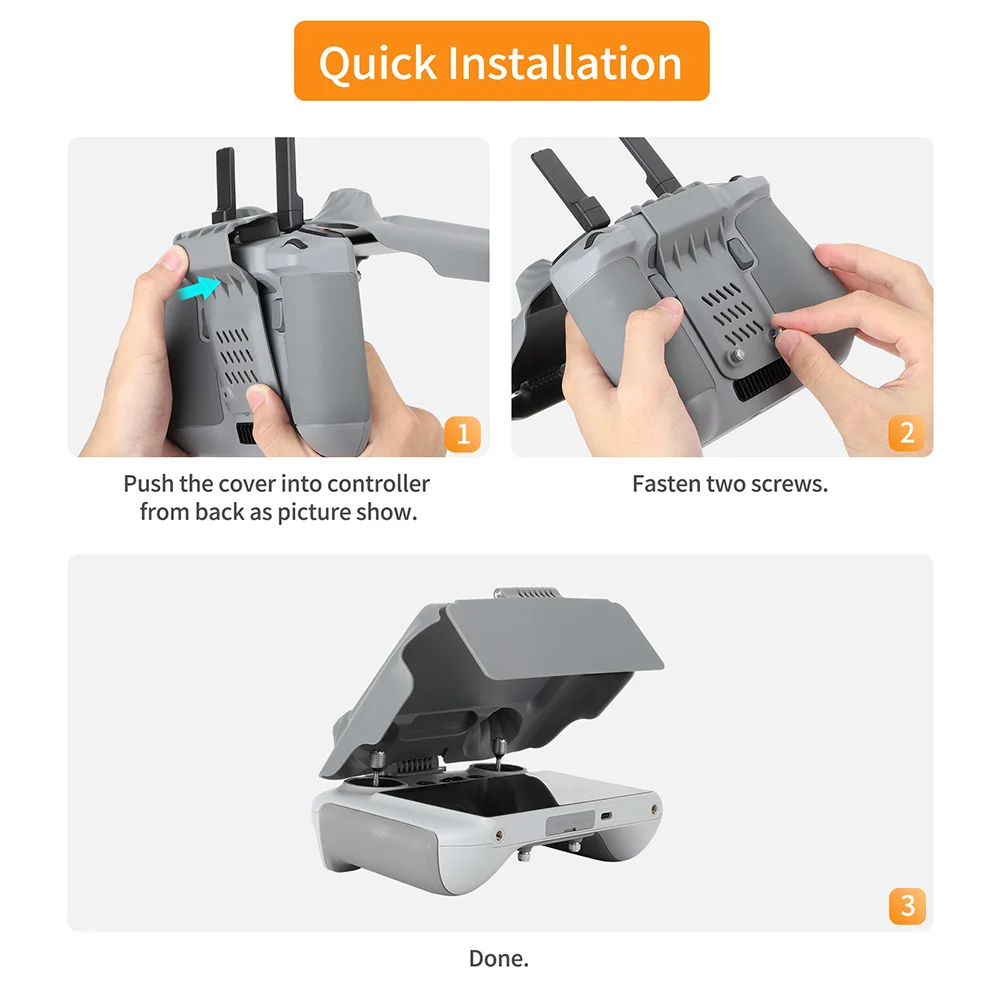 Quick Installation

1

Push the cover into controller from back as picture show.

2

Fasten two screws.

3

Done.