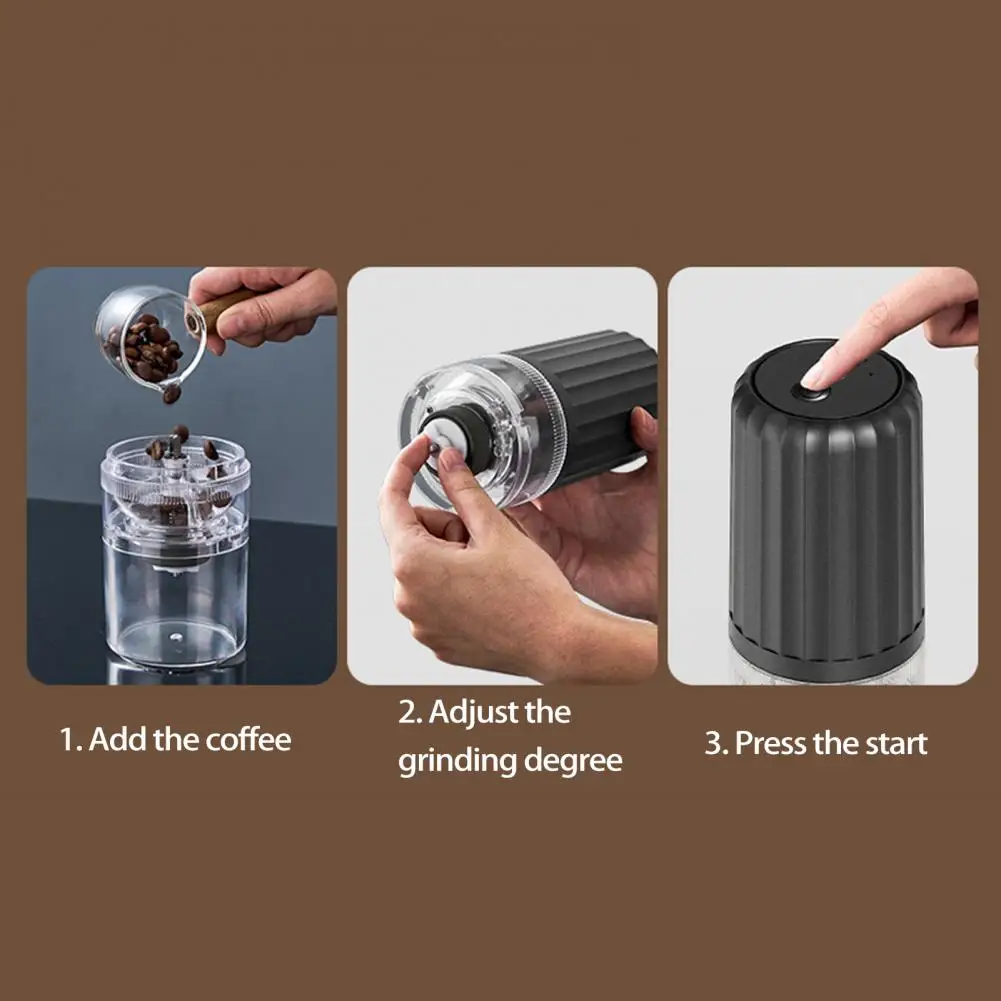 1. Add the coffee

2. Adjust the grinding degree

3. Press the start