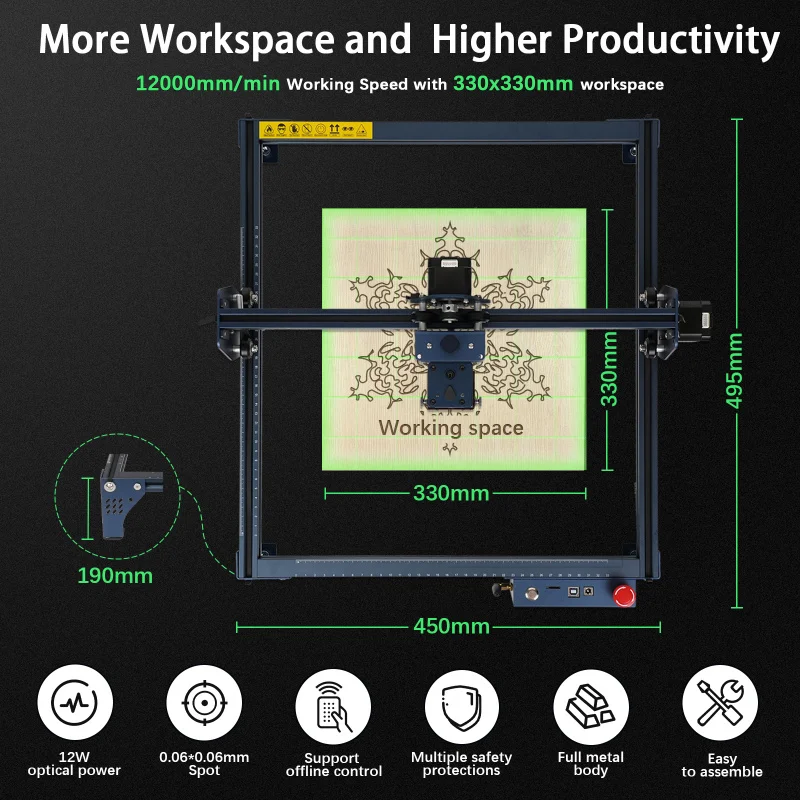 More Workspace and Higher Productivity

12000mm/min Working Speed with 330x330mm workspace

Working space

330mm

330mm

495mm

190mm

450mm

12W
optical power

0.06*0.06mm
Spot

Support
offline control

Multiple safety
protections

Full metal
body

Easy
to assemble