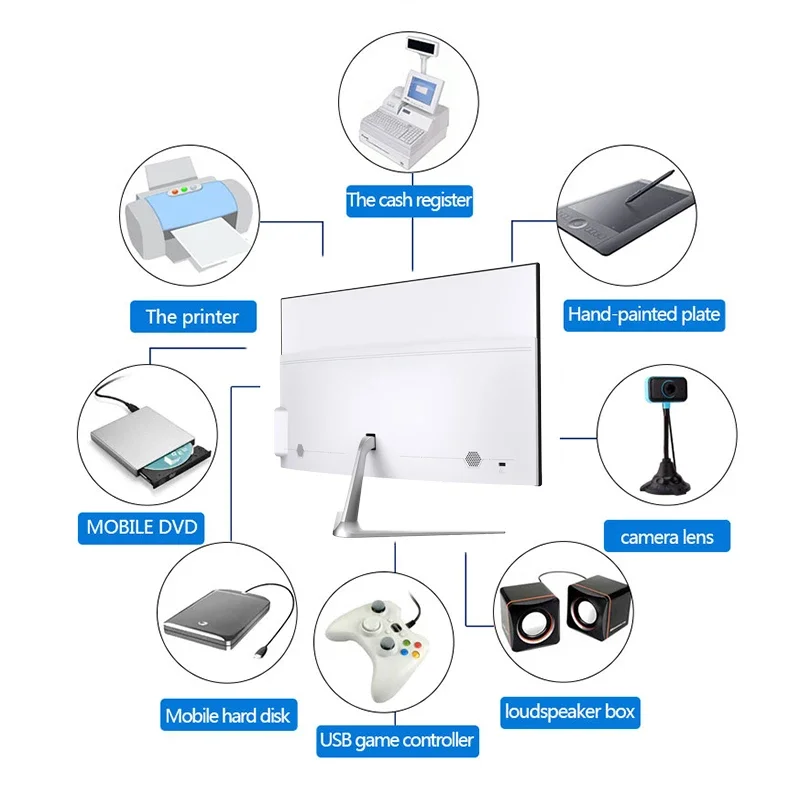 The cash register

The printer

Hand-painted plate

MOBILE DVD

camera lens

Mobile hard disk

USB game controller

loudspeaker box