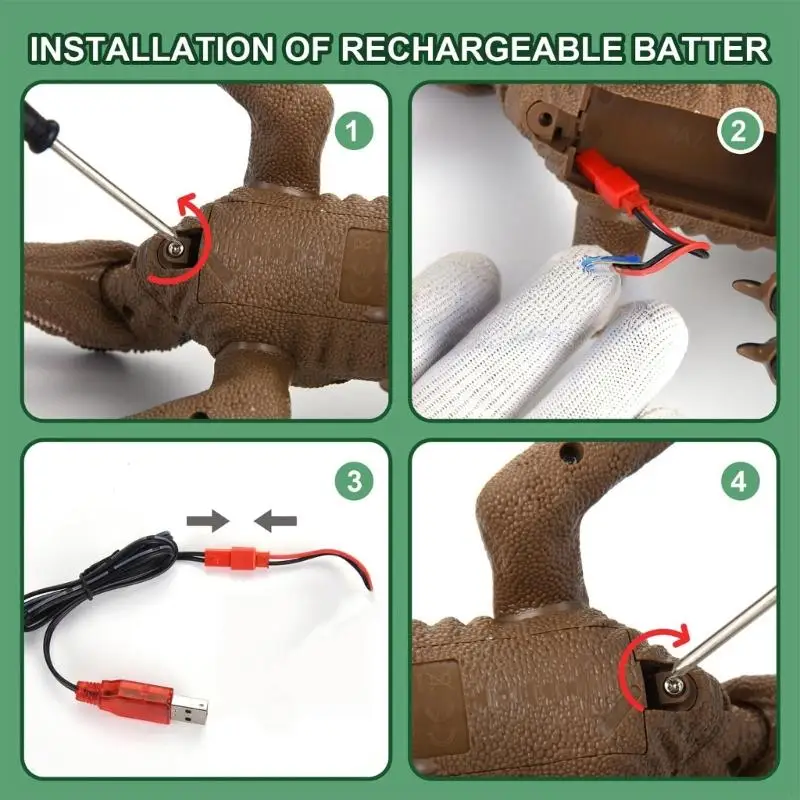 INSTALLATION OF RECHARGEABLE BATTER

1

2

3

4