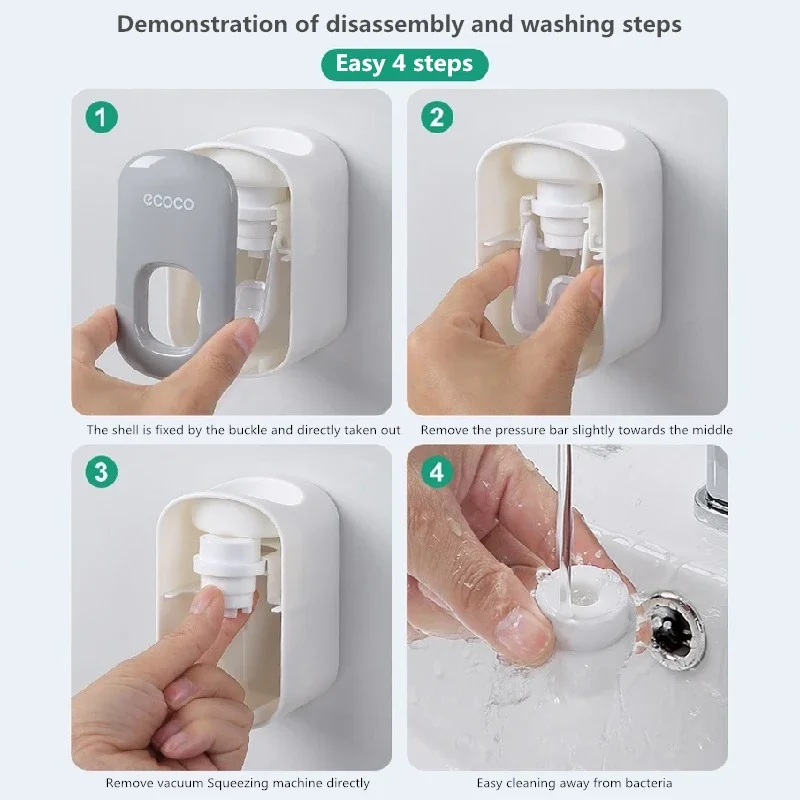 Demonstration of disassembly and washing steps

Easy 4 steps

1

ecoco

The shell is fixed by the buckle and directly taken out

2

Remove the pressure bar slightly towards the middle

3

Remove vacuum Squeezing machine directly

4

Easy cleaning away from bacteria