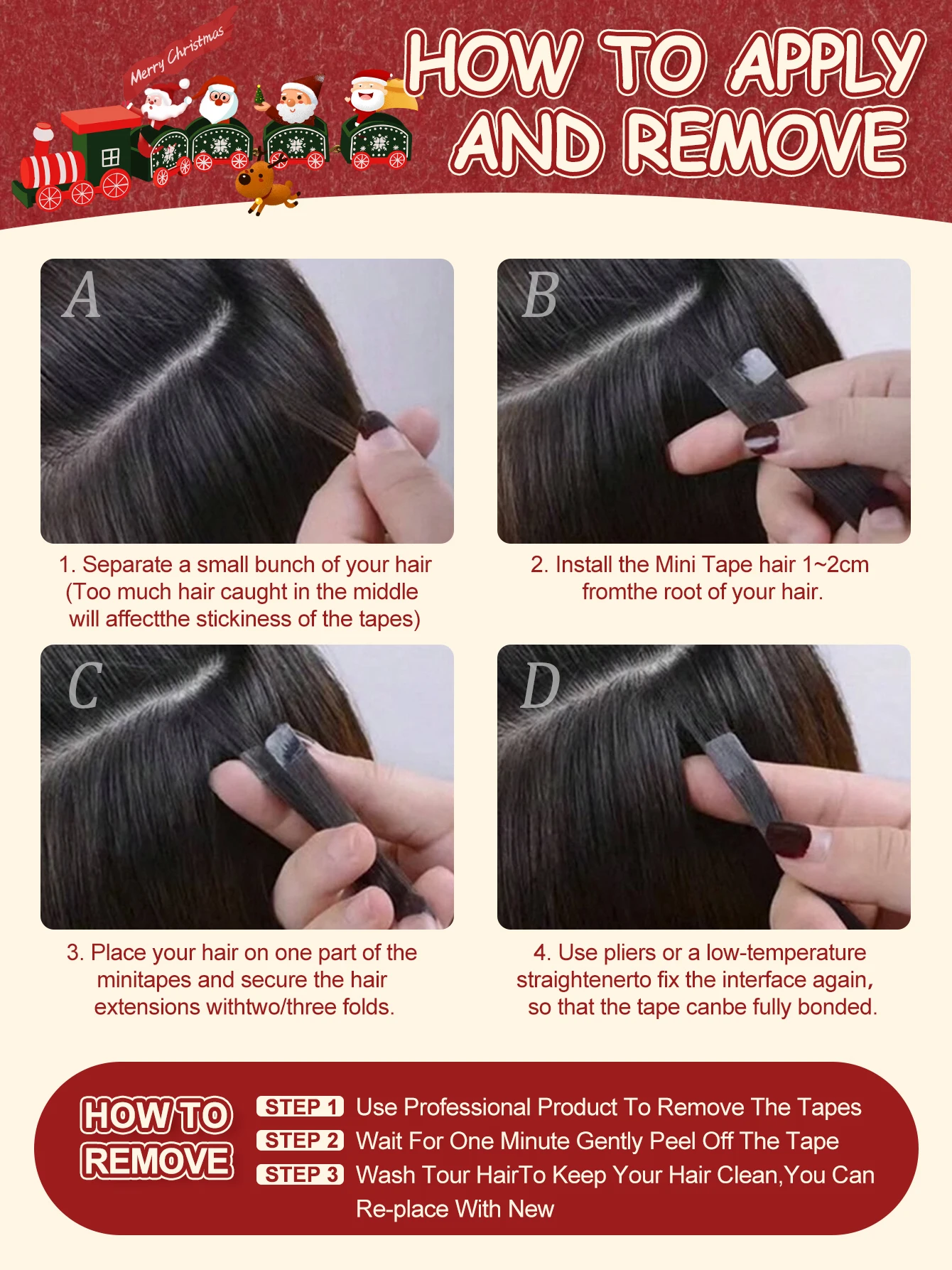 Merry Christmas

HOW TO APPLY AND REMOVE

A

1. Separate a small bunch of your hair (Too much hair caught in the middle will affectthe stickiness of the tapes)

B

2. Install the Mini Tape hair 1~2cm fromthe root of your hair.

C

3. Place your hair on one part of the minitapes and secure the hair extensions withtwo/three folds.

D

4. Use pliers or a low-temperature straightenerto fix the interface again, so that the tape canbe fully bonded.

HOW TO REMOVE

STEP 1 Use Professional Product To Remove The Tapes

STEP 2 Wait For One Minute Gently Peel Off The Tape

STEP 3 Wash Tour HairTo Keep Your Hair Clean,You Can Re-place With New