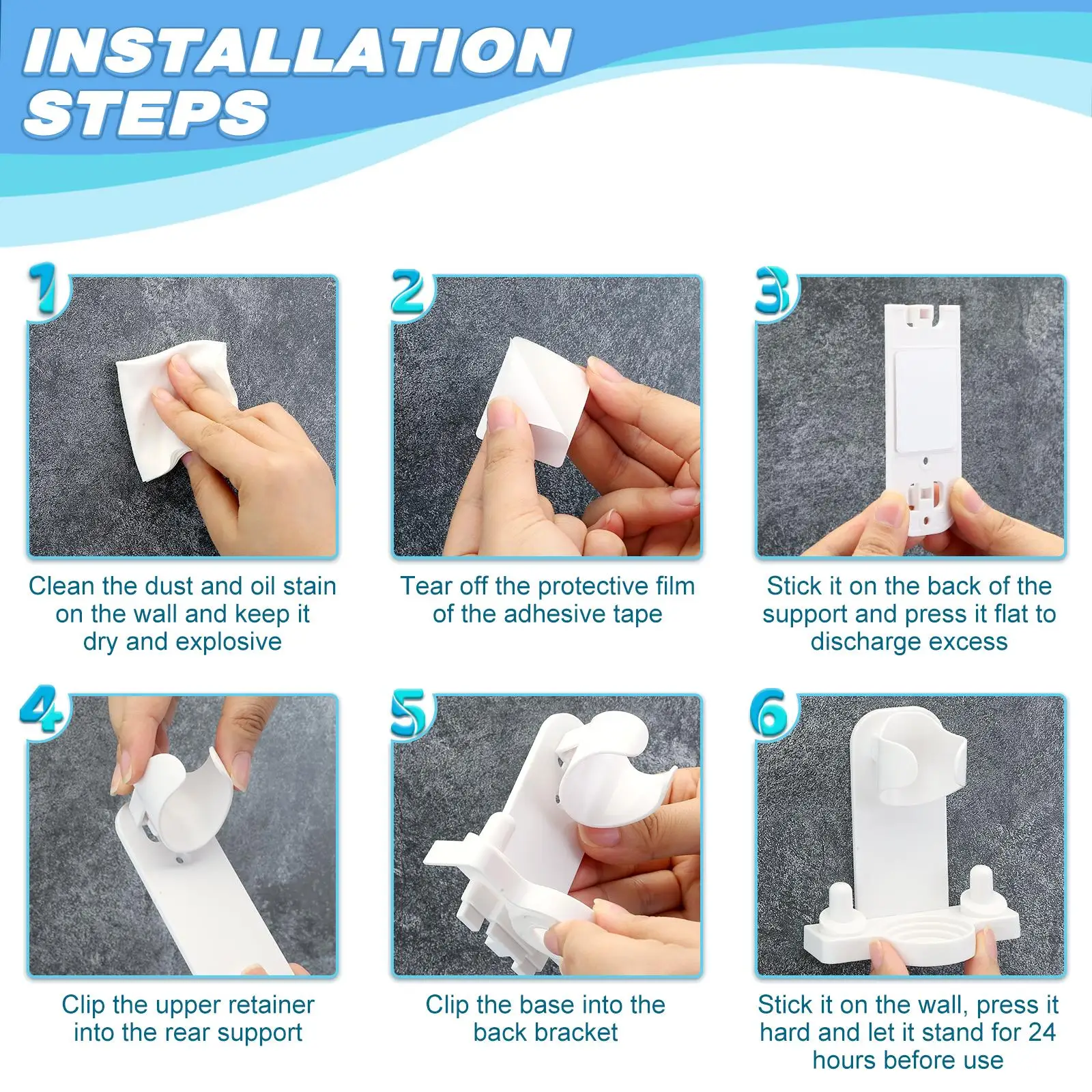 INSTALLATION STEPS

1

Clean the dust and oil stain on the wall and keep it dry and explosive

2

Tear off the protective film of the adhesive tape

3

Stick it on the back of the support and press it flat to discharge excess

4

Clip the upper retainer into the rear support

5

Clip the base into the back bracket

6

Stick it on the wall, press it hard and let it stand for 24 hours before use