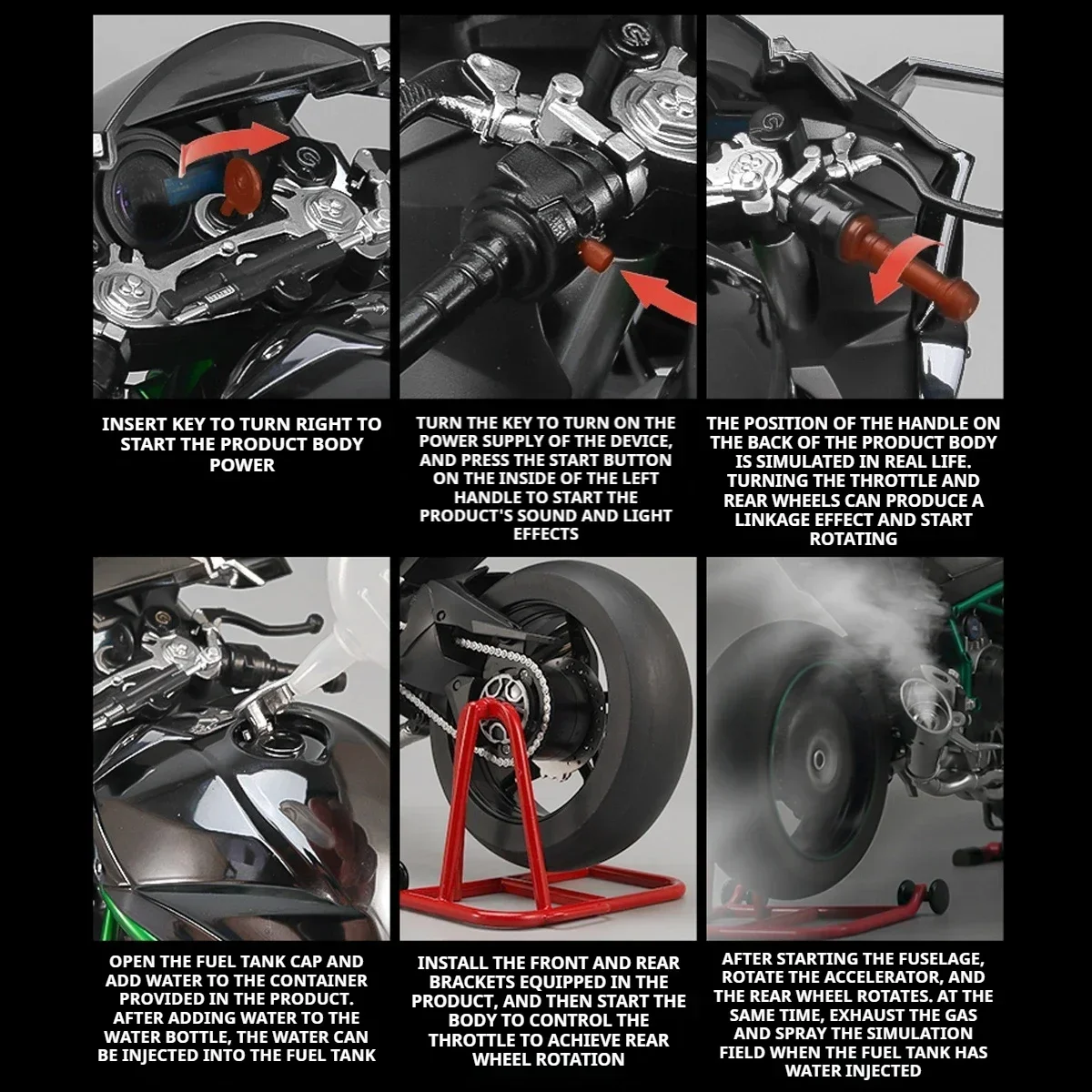 INSERT KEY TO TURN RIGHT TO START THE PRODUCT BODY POWER

TURN THE KEY TO TURN ON THE POWER SUPPLY OF THE DEVICE, AND PRESS THE START BUTTON ON THE INSIDE OF THE LEFT HANDLE TO START THE PRODUCT'S SOUND AND LIGHT EFFECTS

THE POSITION OF THE HANDLE ON THE BACK OF THE PRODUCT BODY IS SIMULATED IN REAL LIFE. TURNING THE THROTTLE AND REAR WHEELS CAN PRODUCE A LINKAGE EFFECT AND START ROTATING

OPEN THE FUEL TANK CAP AND ADD WATER TO THE CONTAINER PROVIDED IN THE PRODUCT. AFTER ADDING WATER TO THE WATER BOTTLE, THE WATER CAN BE INJECTED INTO THE FUEL TANK

INSTALL THE FRONT AND REAR BRACKETS EQUIPPED IN THE PRODUCT, AND THEN START THE BODY TO CONTROL THE THROTTLE TO ACHIEVE REAR WHEEL ROTATION

AFTER STARTING THE FUSELAGE, ROTATE THE ACCELERATOR, AND THE REAR WHEEL ROTATES. AT THE SAME TIME, EXHAUST THE GAS AND SPRAY THE SIMULATION FIELD WHEN THE FUEL TANK HAS WATER INJECTED