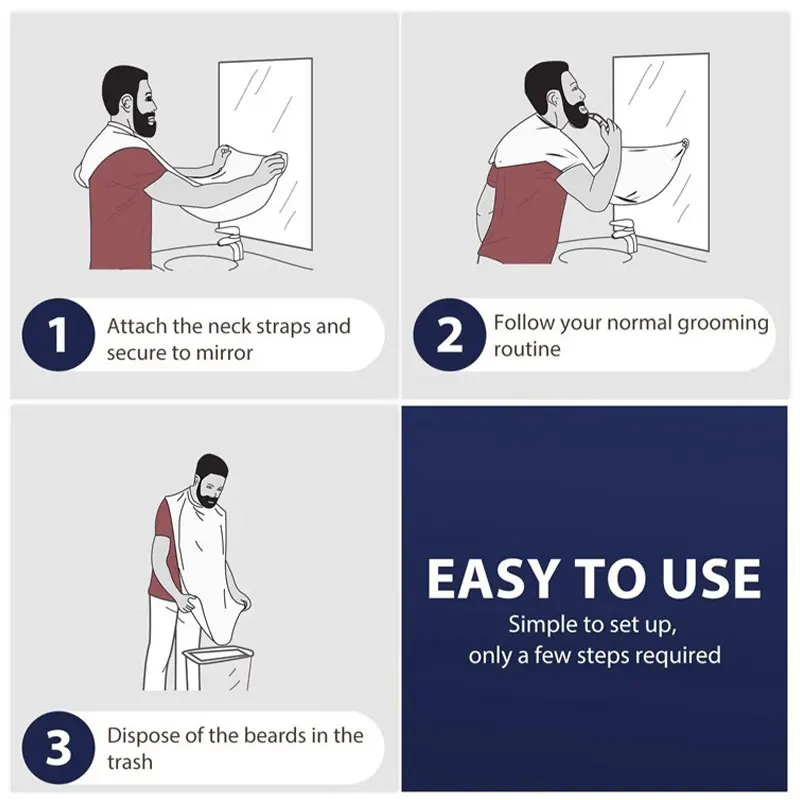 1 Attach the neck straps and secure to mirror

2 Follow your normal grooming routine

3 Dispose of the beards in the trash

EASY TO USE
Simple to set up, only a few steps required