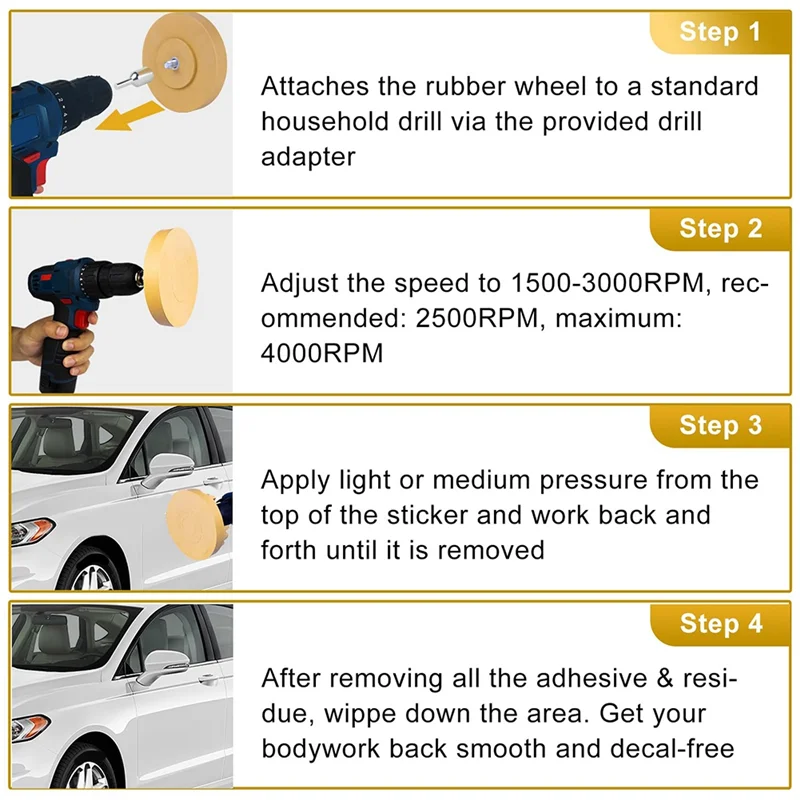 Step 1

Attaches the rubber wheel to a standard household drill via the provided drill adapter

Step 2

Adjust the speed to 1500-3000RPM, recommended: 2500RPM, maximum: 4000RPM

Step 3

Apply light or medium pressure from the top of the sticker and work back and forth until it is removed

Step 4

After removing all the adhesive & residue, wippe down the area. Get your bodywork back smooth and decal-free