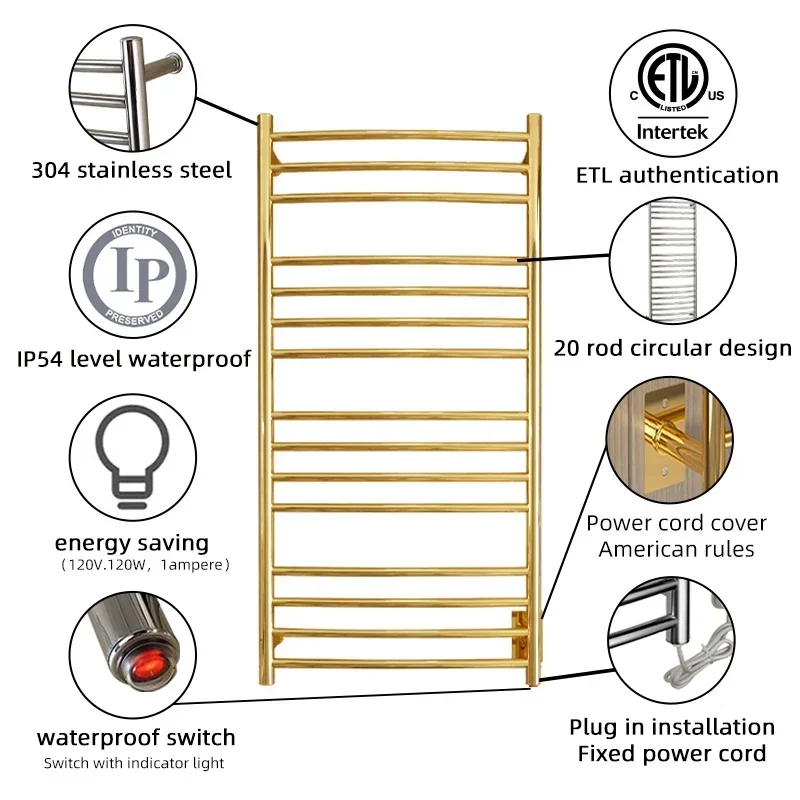 304 stainless steel

IDENTITY
IP
PRESERVED

IP54 level waterproof

energy saving
（120V.120W，1ampere）

waterproof switch
Switch with indicator light

C ETL US
LISTED
Intertek

ETL authentication

20 rod circular design

Power cord cover
American rules

Plug in installation
Fixed power cord