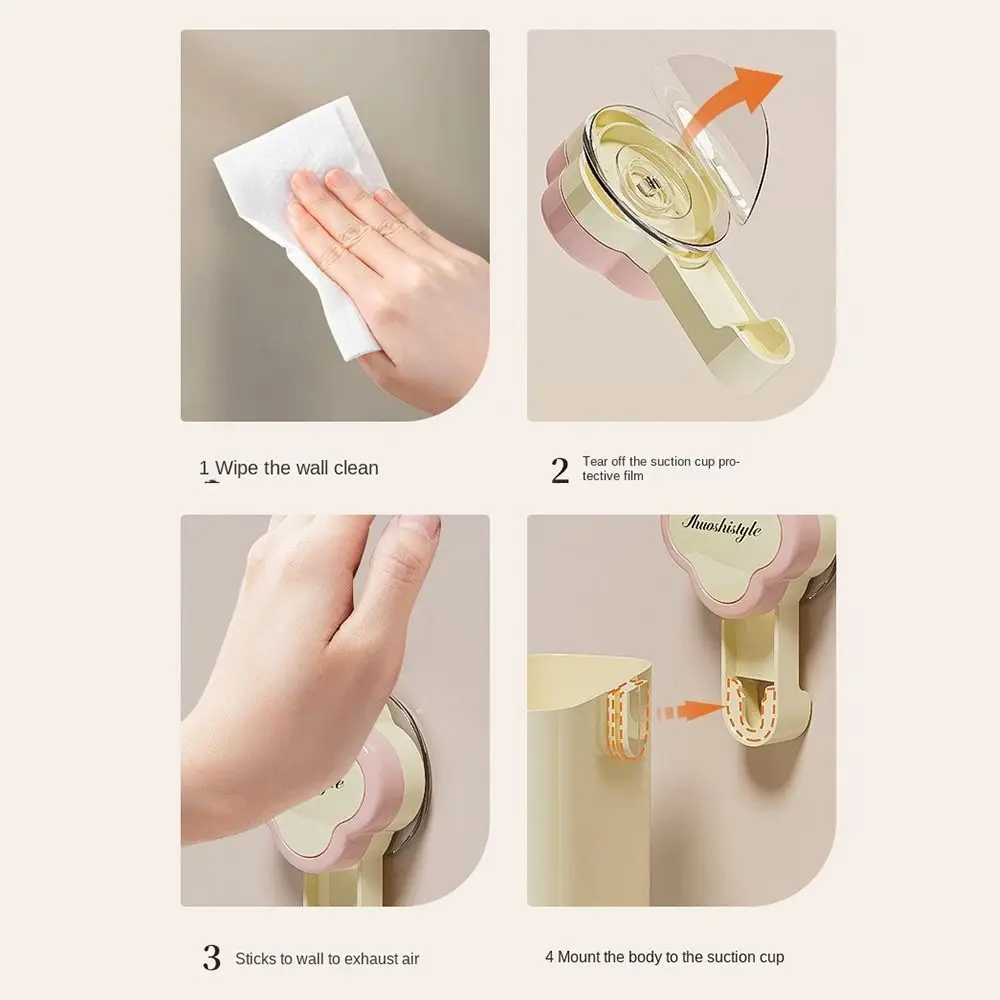 1 Wipe the wall clean

2 Tear off the suction cup protective film

Shuoshistyle

3 Sticks to wall to exhaust air

4 Mount the body to the suction cup