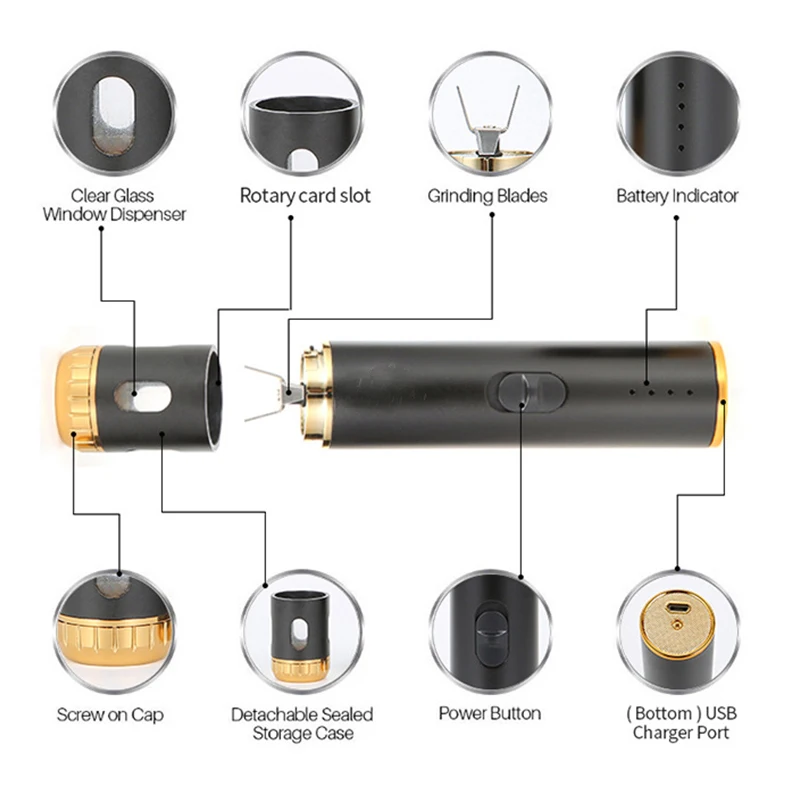 Clear Glass Window Dispenser

Rotary card slot

Grinding Blades

Battery Indicator

Screw on Cap

Detachable Sealed Storage Case

Power Button

( Bottom ) USB Charger Port