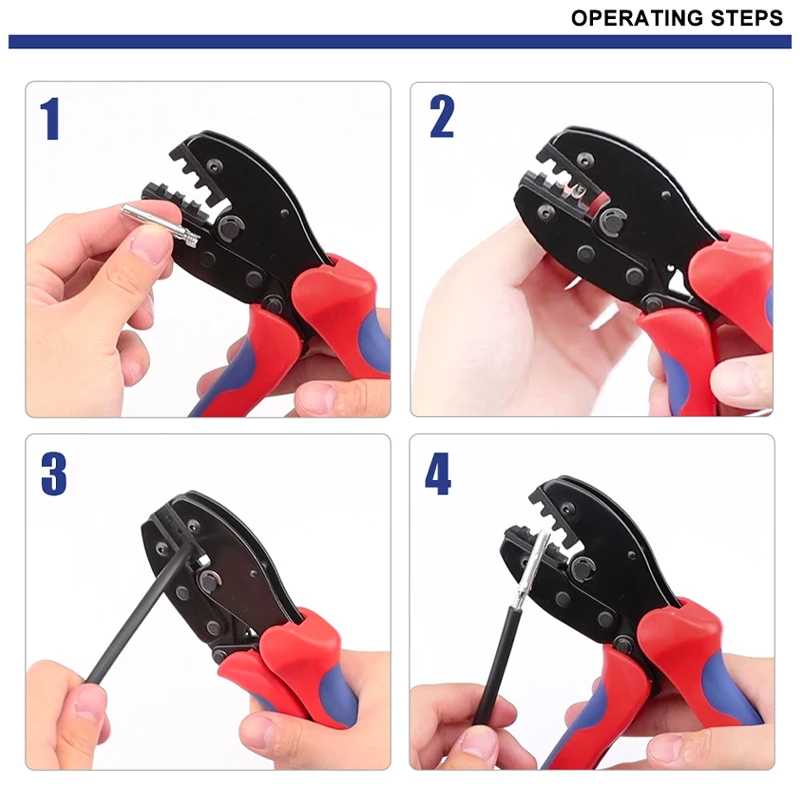 OPERATING STEPS

1

2

3

4