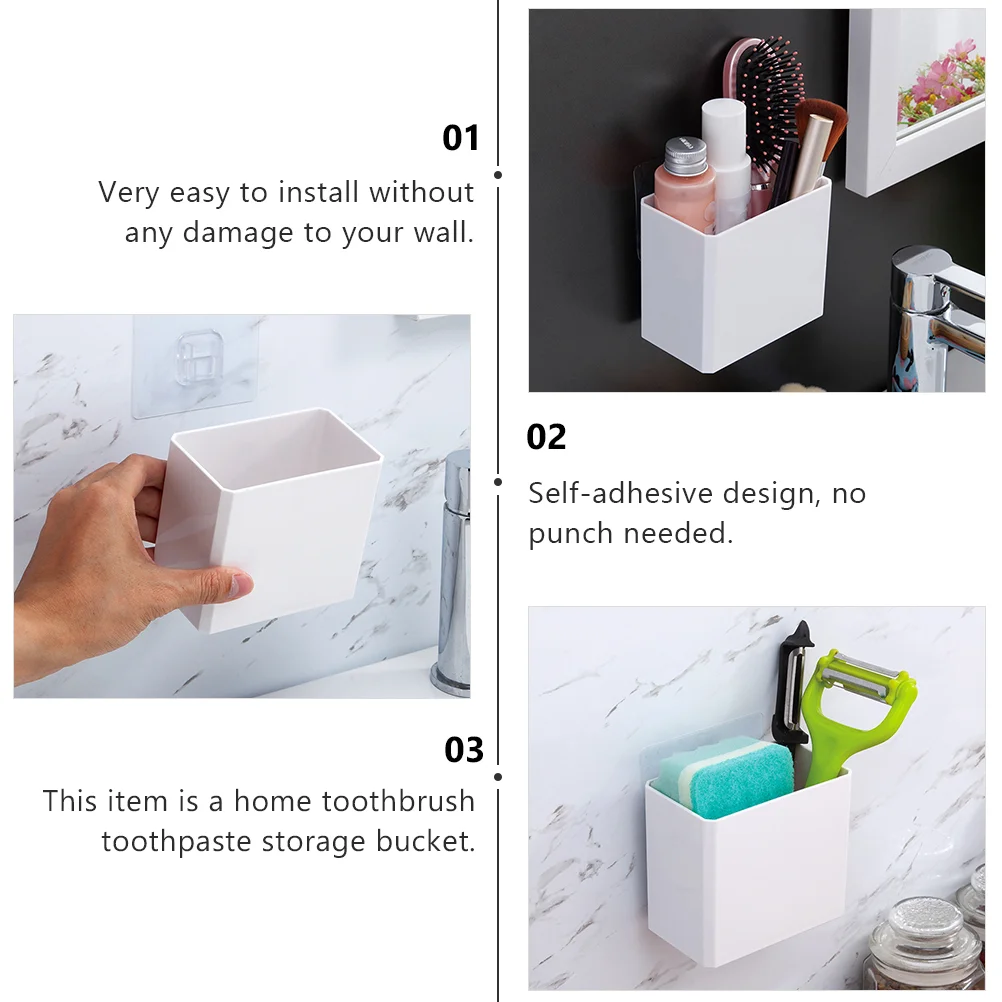 01

Very easy to install without any damage to your wall.

02

Self-adhesive design, no punch needed.

03

This item is a home toothbrush toothpaste storage bucket.