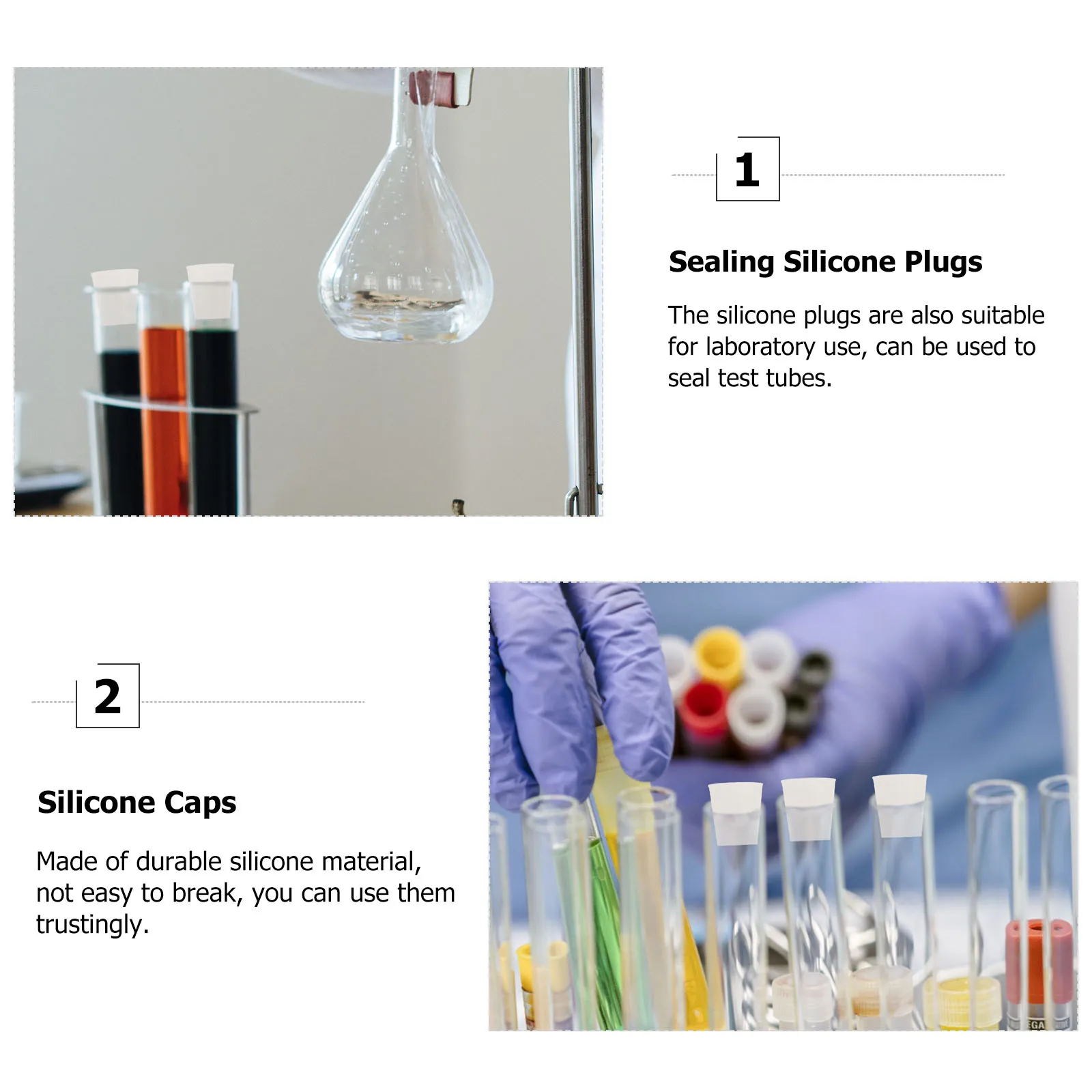 1

Sealing Silicone Plugs

The silicone plugs are also suitable for laboratory use, can be used to seal test tubes.

2

Silicone Caps

Made of durable silicone material, not easy to break, you can use them trustingly.