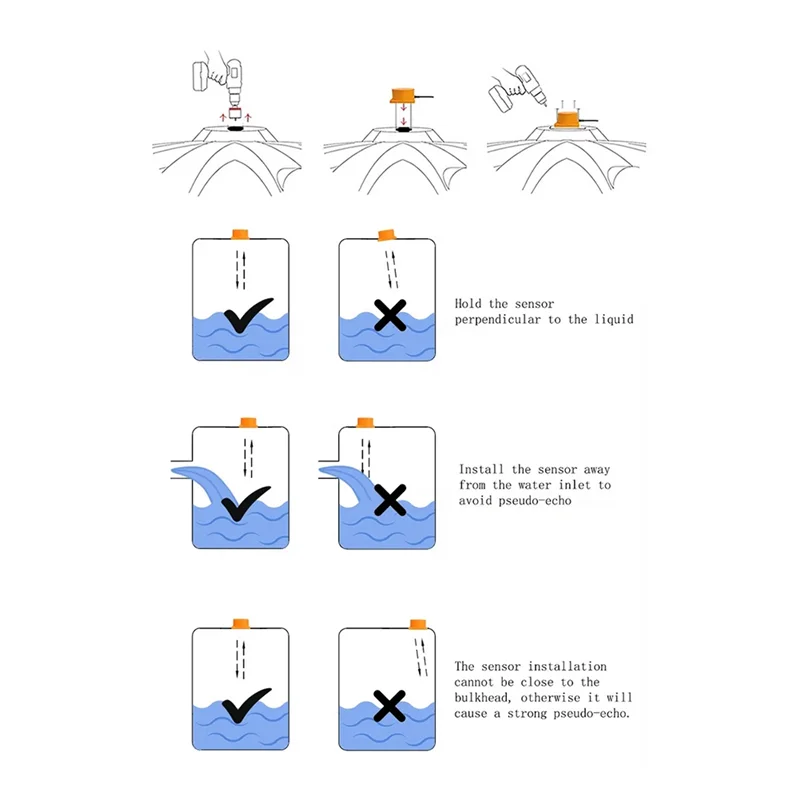 Hold the sensor perpendicular to the liquid

Install the sensor away from the water inlet to avoid pseudo-echo

The sensor installation cannot be close to the bulkhead, otherwise it will cause a strong pseudo-echo.