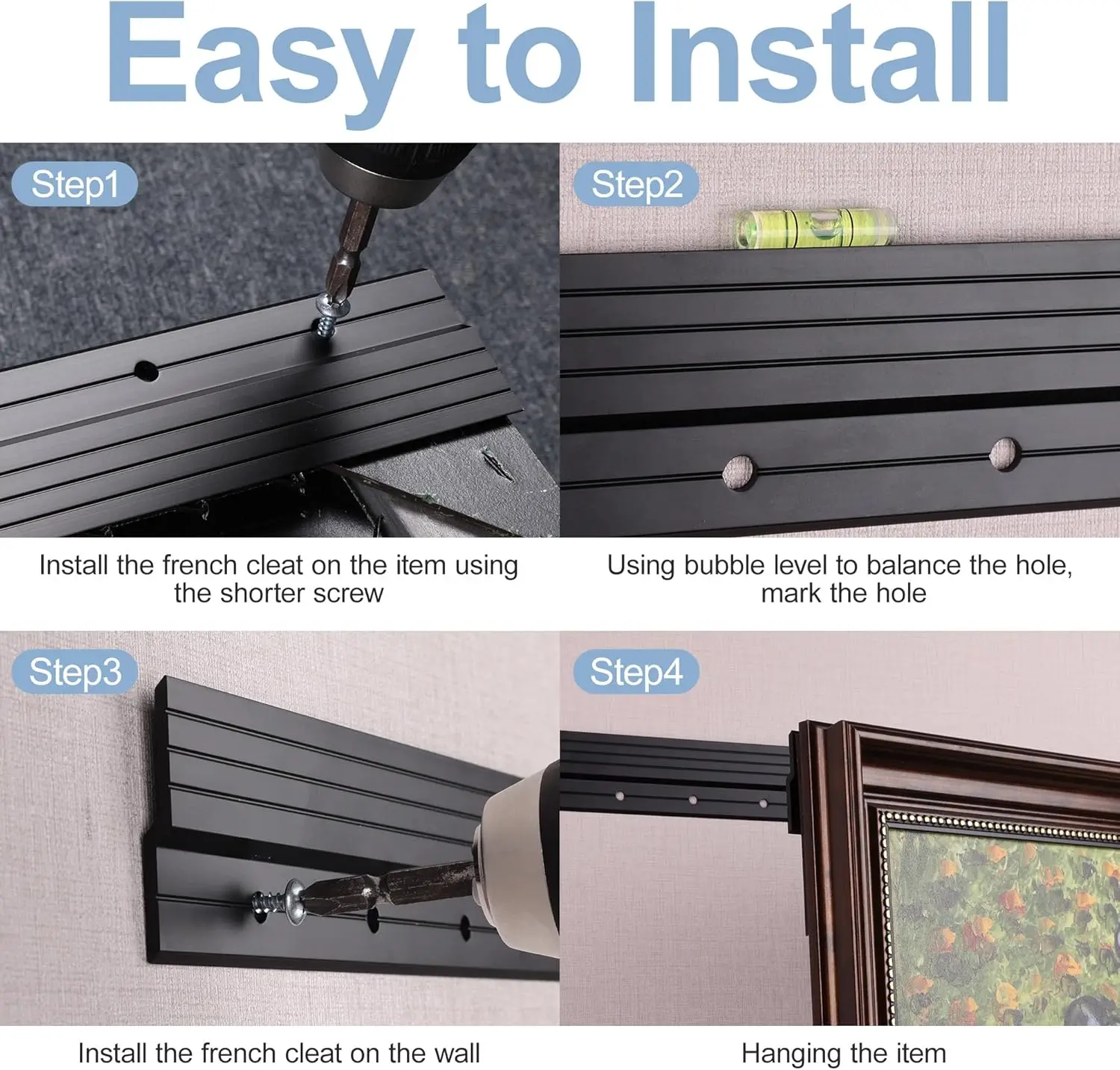 Easy to Install

Step1

Install the french cleat on the item using the shorter screw

Step2

Using bubble level to balance the hole, mark the hole

Step3

Install the french cleat on the wall

Step4

Hanging the item