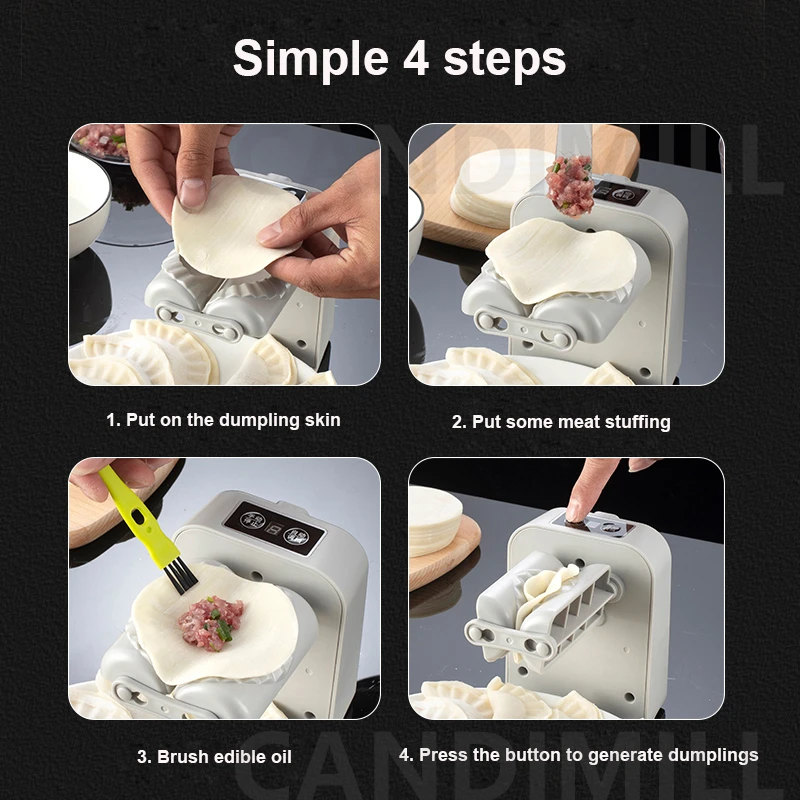 Simple 4 steps

CANDIMILL

1. Put on the dumpling skin

2. Put some meat stuffing

3. Brush edible oil

4. Press the button to generate dumplings

CANDIMILL