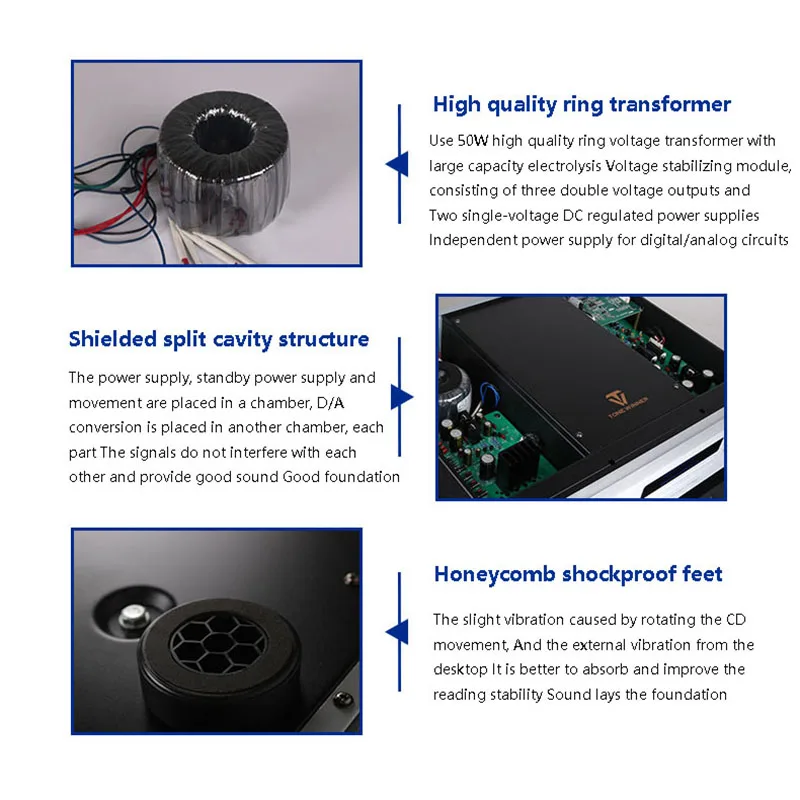 High quality ring transformer

Use 50W high quality ring voltage transformer with large capacity electrolysis Voltage stabilizing module, consisting of three double voltage outputs and Two single-voltage DC regulated power supplies Independent power supply for digital/analog circuits

Shielded split cavity structure

The power supply, standby power supply and movement are placed in a chamber, D/A conversion is placed in another chamber, each part The signals do not interfere with each other and provide good sound Good foundation

TONEWINNER

Honeycomb shockproof feet

The slight vibration caused by rotating the CD movement, And the external vibration from the desktop It is better to absorb and improve the reading stability Sound lays the foundation