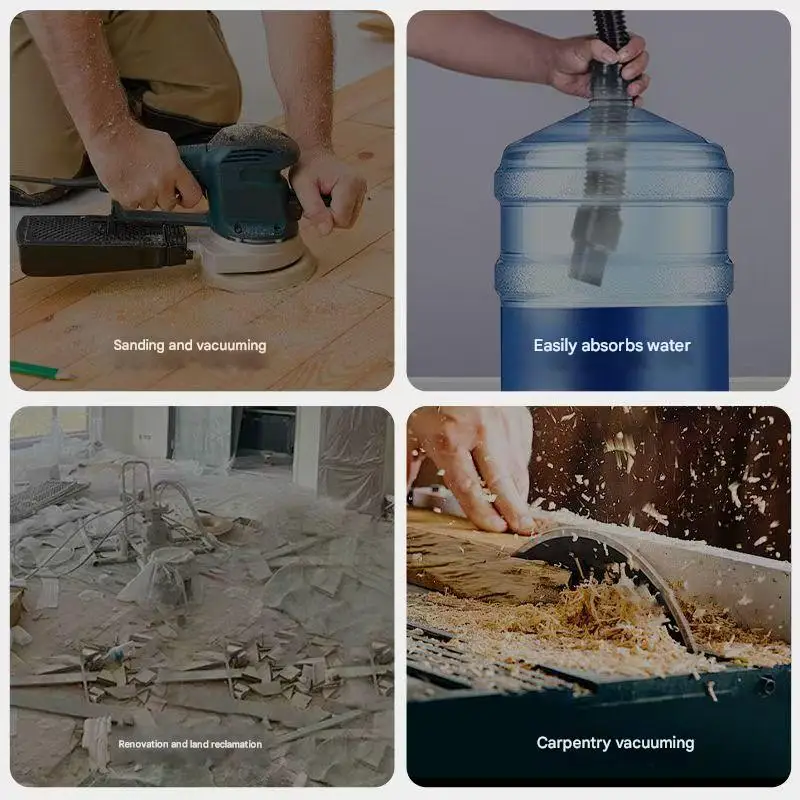 Sanding and vacuuming

Easily absorbs water

Renovation and land reclamation

Carpentry vacuuming