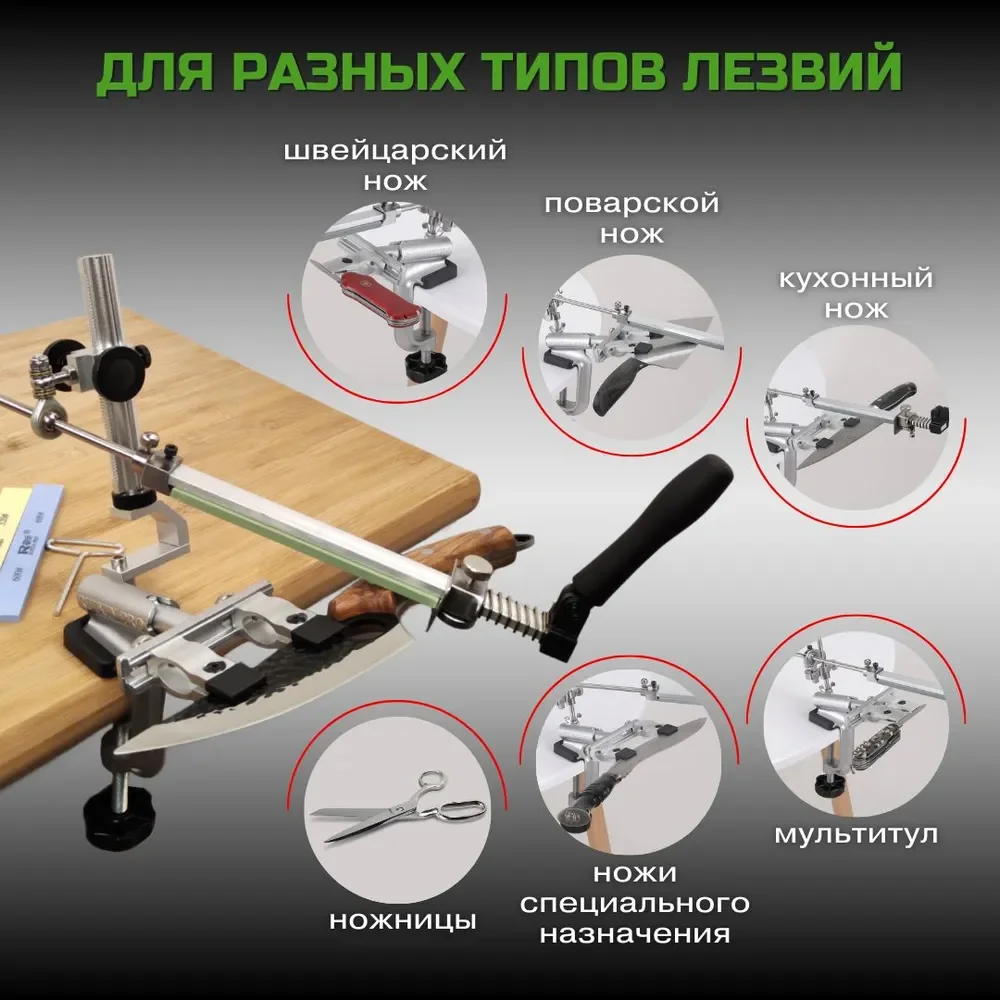 ДЛЯ РАЗНЫХ ТИПОВ ЛЕЗВИЙ

швейцарский нож

поварской нож

кухонный нож

ножницы

ножи специального назначения

мультитул