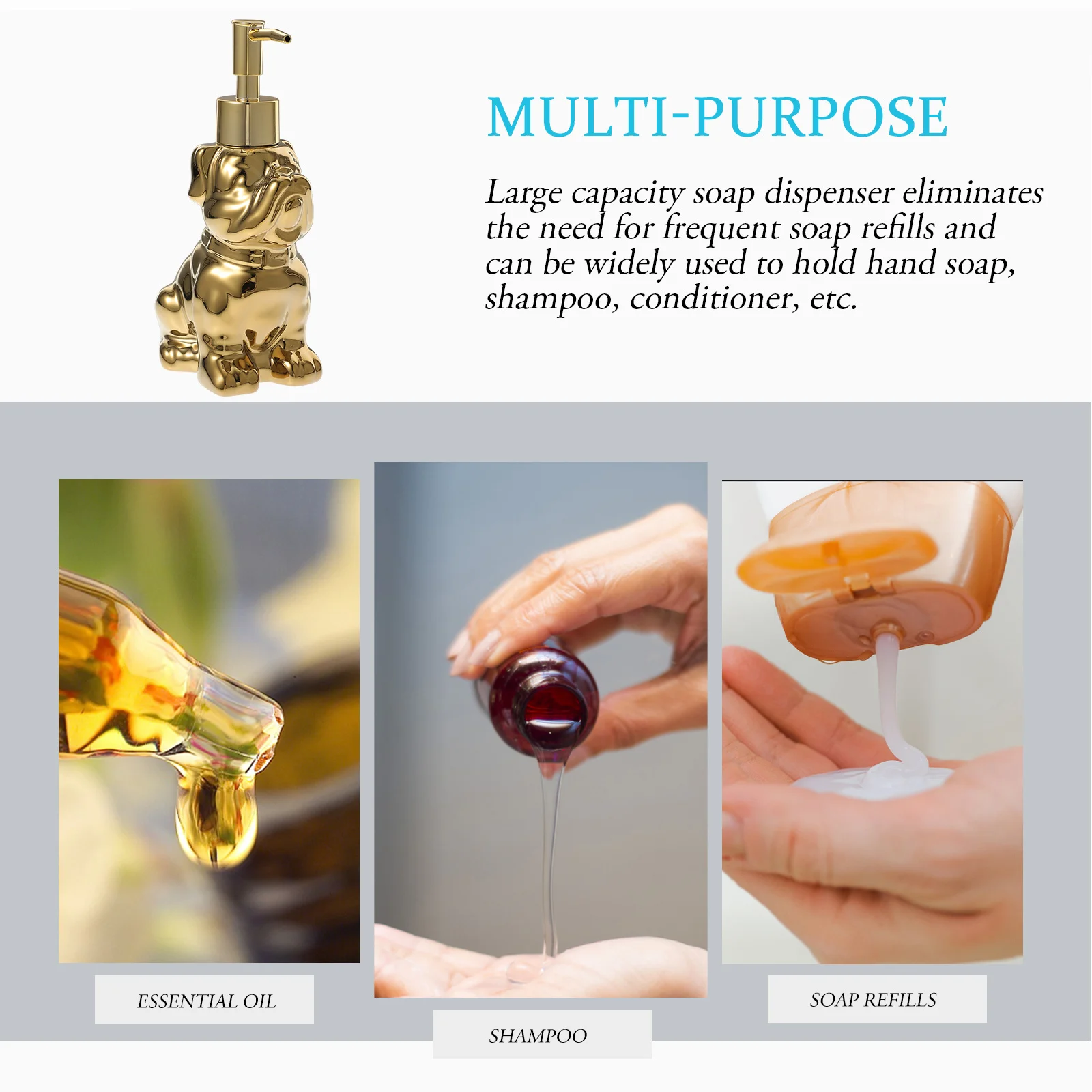 MULTI-PURPOSE

Large capacity soap dispenser eliminates the need for frequent soap refills and can be widely used to hold hand soap, shampoo, conditioner, etc.

ESSENTIAL OIL

SHAMPOO

SOAP REFILLS