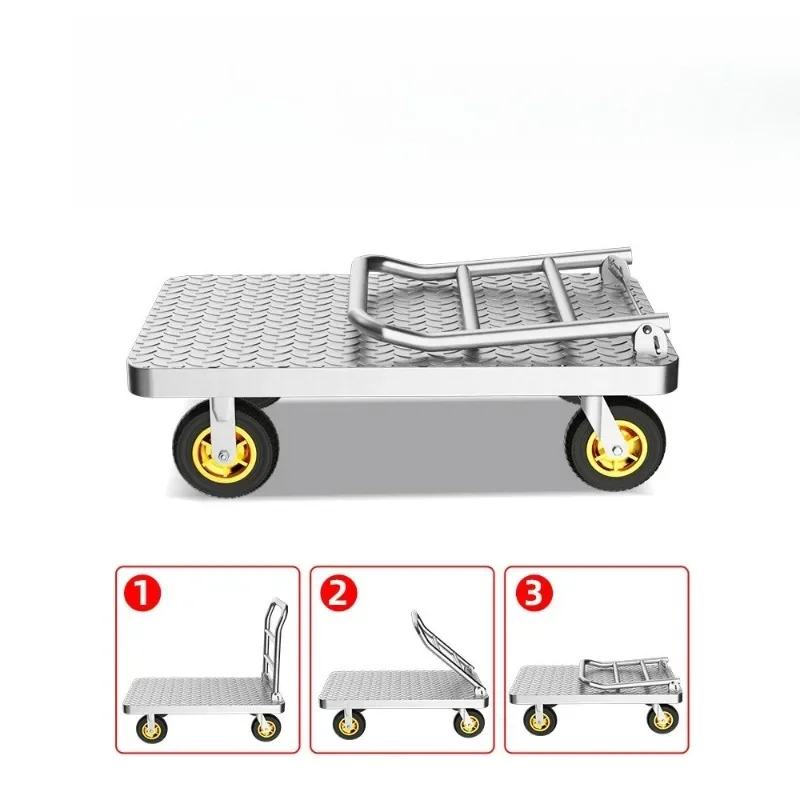 1

2

3