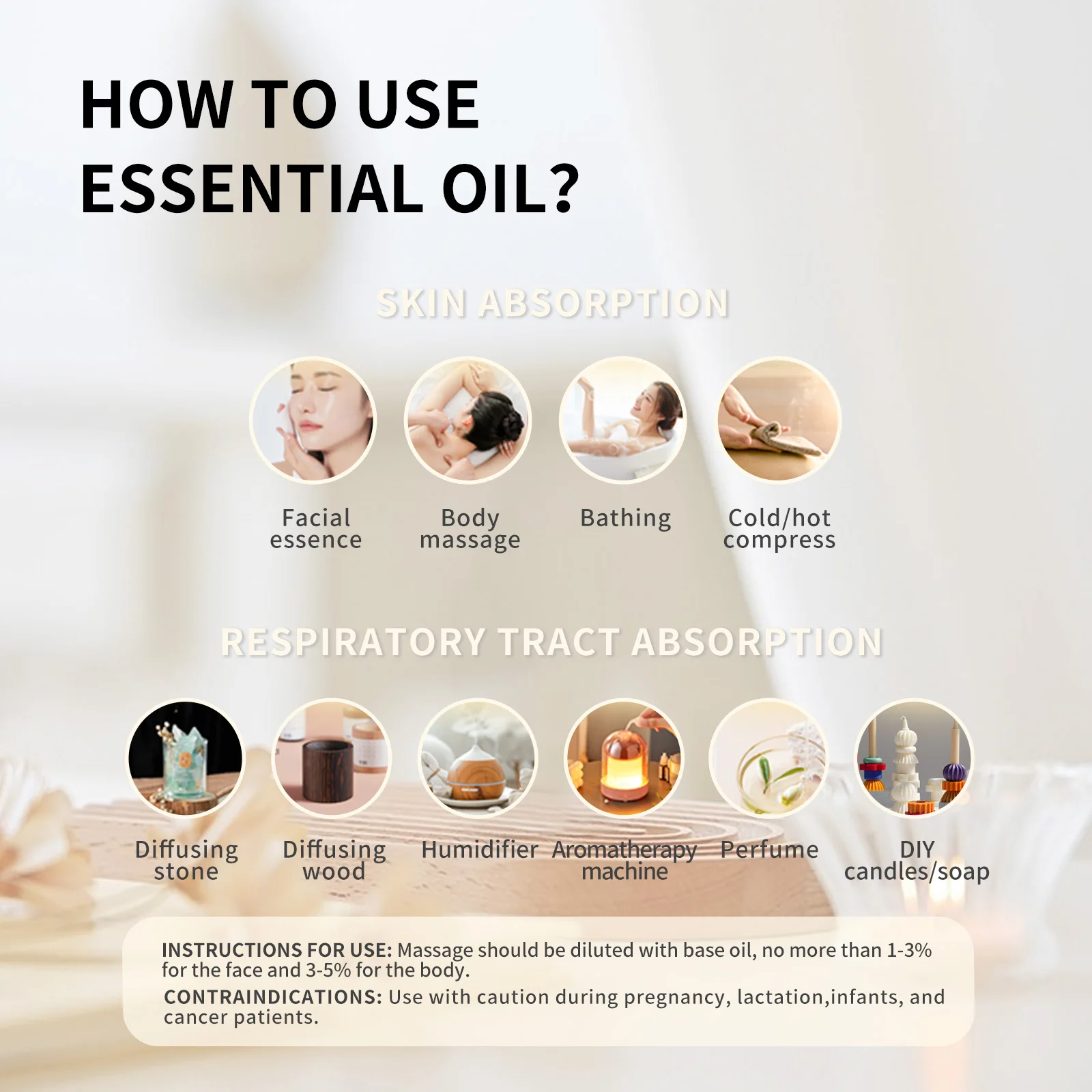 HOW TO USE ESSENTIAL OIL?

SKIN ABSORPTION

Facial essence

Body massage

Bathing

Cold/hot compress

RESPIRATORY TRACT ABSORPTION

Diffusing stone

Diffusing wood

Humidifier

Aromatherapy machine

Perfume

DIY candles/soap

INSTRUCTIONS FOR USE: Massage should be diluted with base oil, no more than 1-3% for the face and 3-5% for the body.

CONTRAINDICATIONS: Use with caution during pregnancy, lactation,infants, and cancer patients.