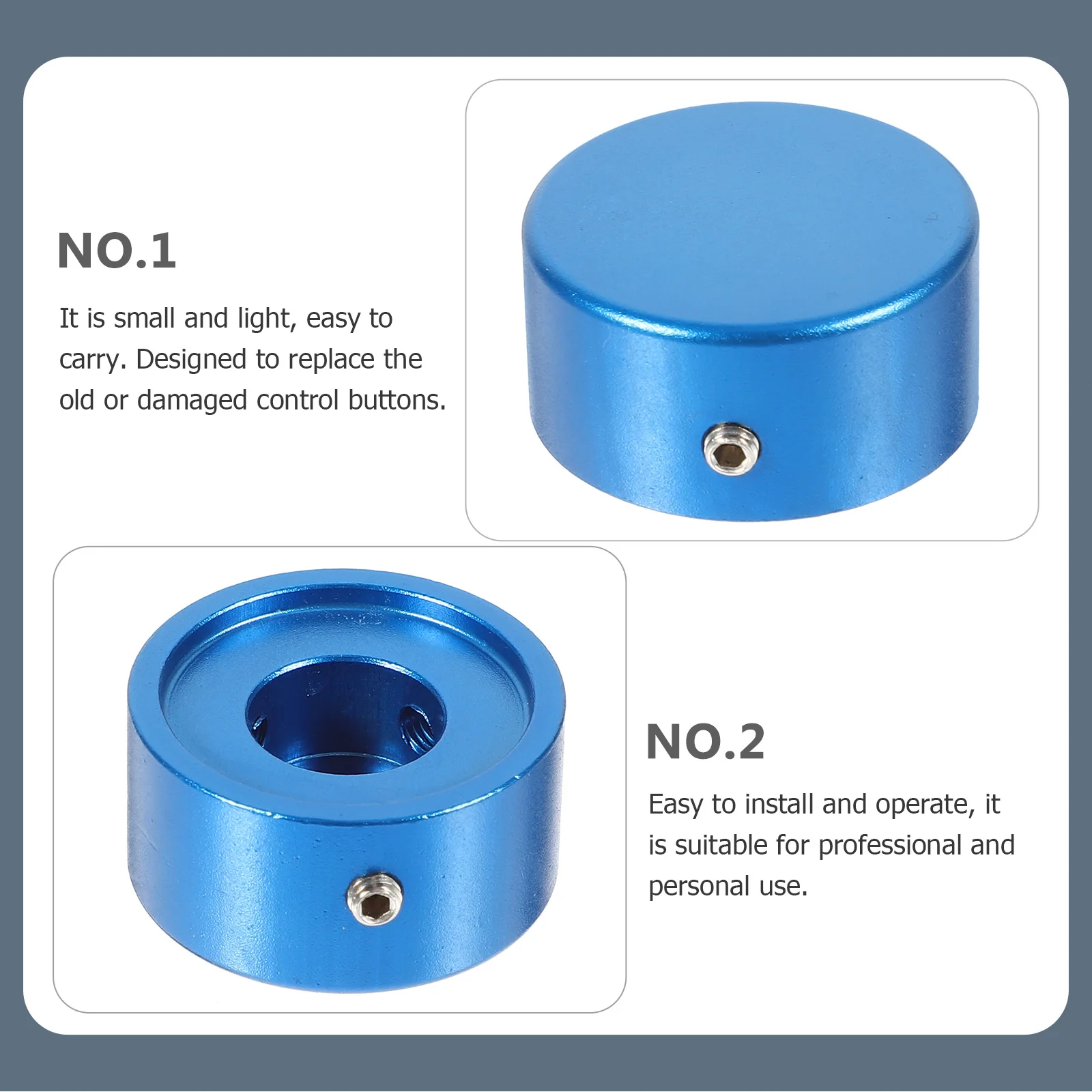 NO.1

It is small and light, easy to carry. Designed to replace the old or damaged control buttons.

NO.2

Easy to install and operate, it is suitable for professional and personal use.