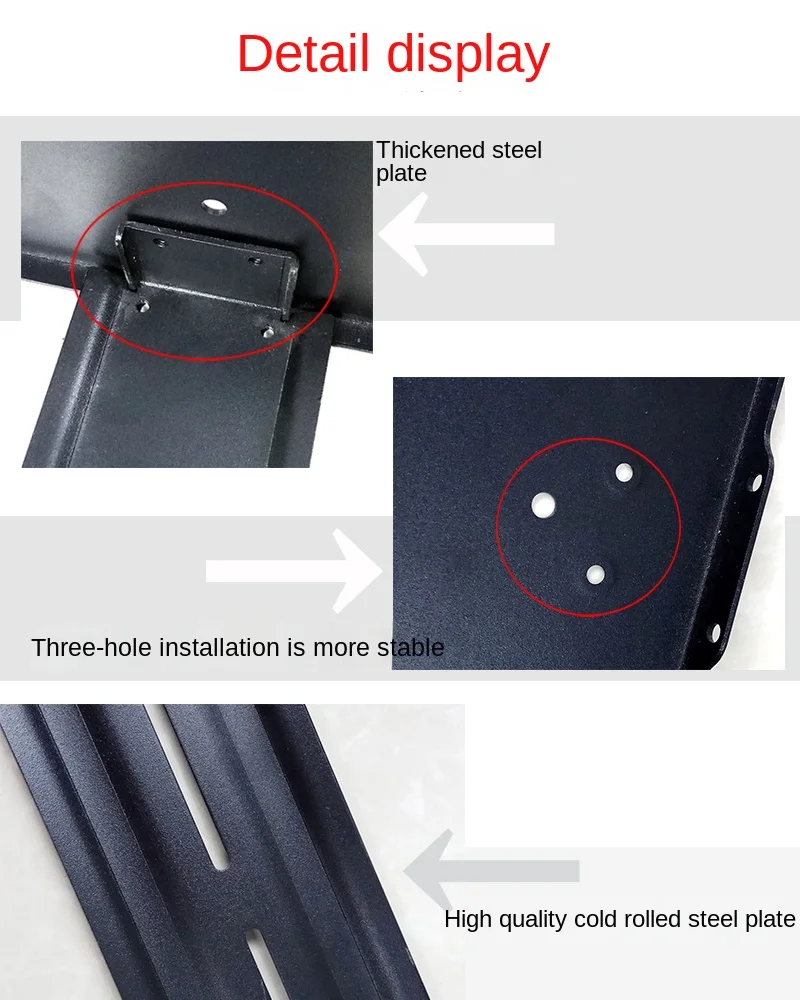 Detail display

Thickened steel plate

Three-hole installation is more stable

High quality cold rolled steel plate