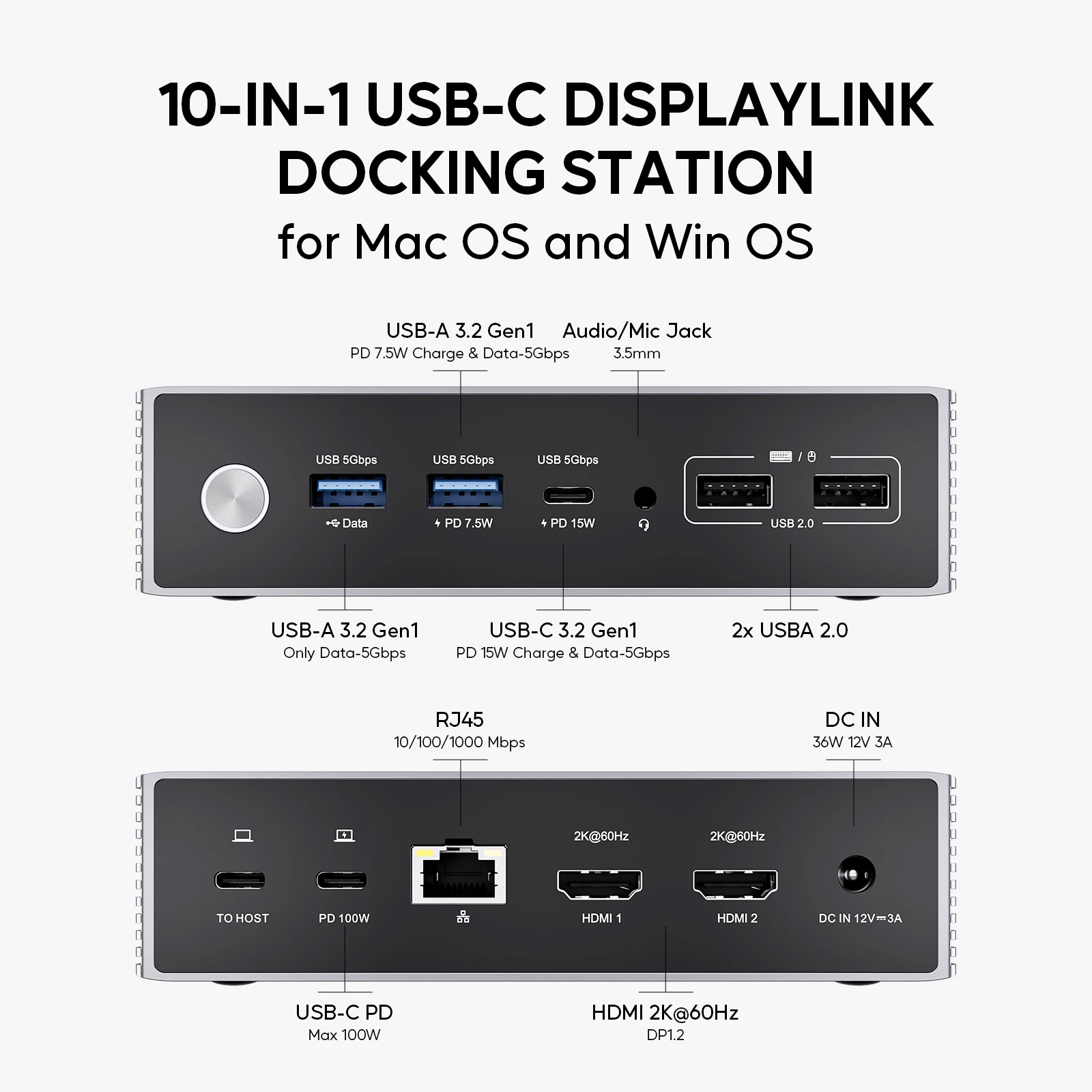 10-IN-1 USB-C DISPLAYLINK DOCKING STATION
for Mac OS and Win OS

USB-A 3.2 Gen1
PD 7.5W Charge & Data-5Gbps

Audio/Mic Jack
3.5mm

USB 5Gbps
Data

USB 5Gbps
PD 7.5W

USB 5Gbps
PD 15W

/

USB 2.0

USB-A 3.2 Gen1
Only Data-5Gbps

USB-C 3.2 Gen1
PD 15W Charge & Data-5Gbps

2x USBA 2.0

RJ45
10/100/1000 Mbps

DC IN
36W 12V 3A

TO HOST

PD 100W

2K@60Hz
HDMI 1

2K@60Hz
HDMI 2

DC IN 12V⎓3A

USB-C PD
Max 100W

HDMI 2K@60Hz
DP1.2