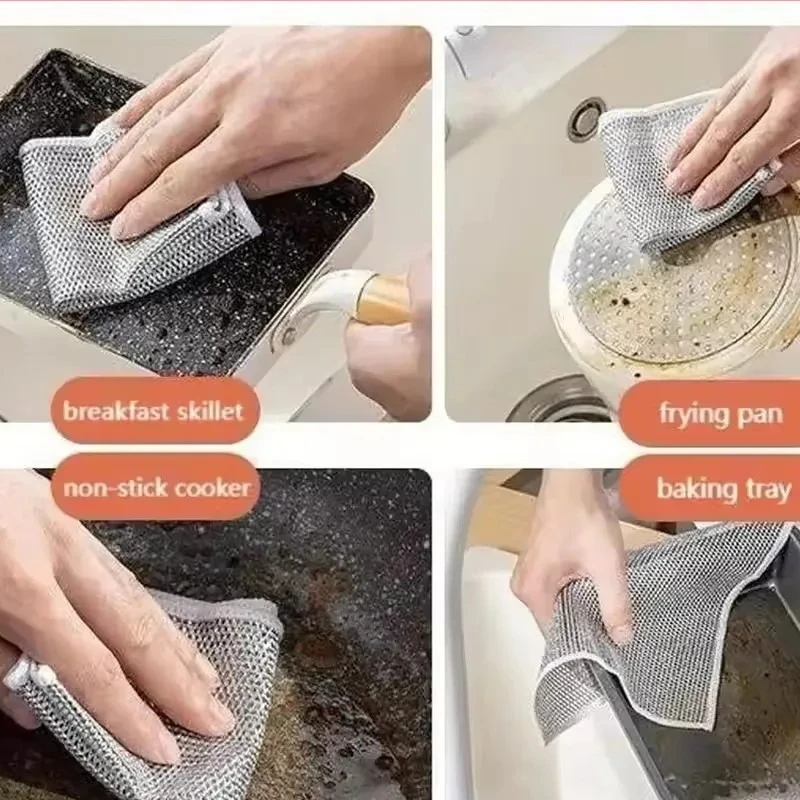 breakfast skillet

frying pan

non-stick cooker

baking tray