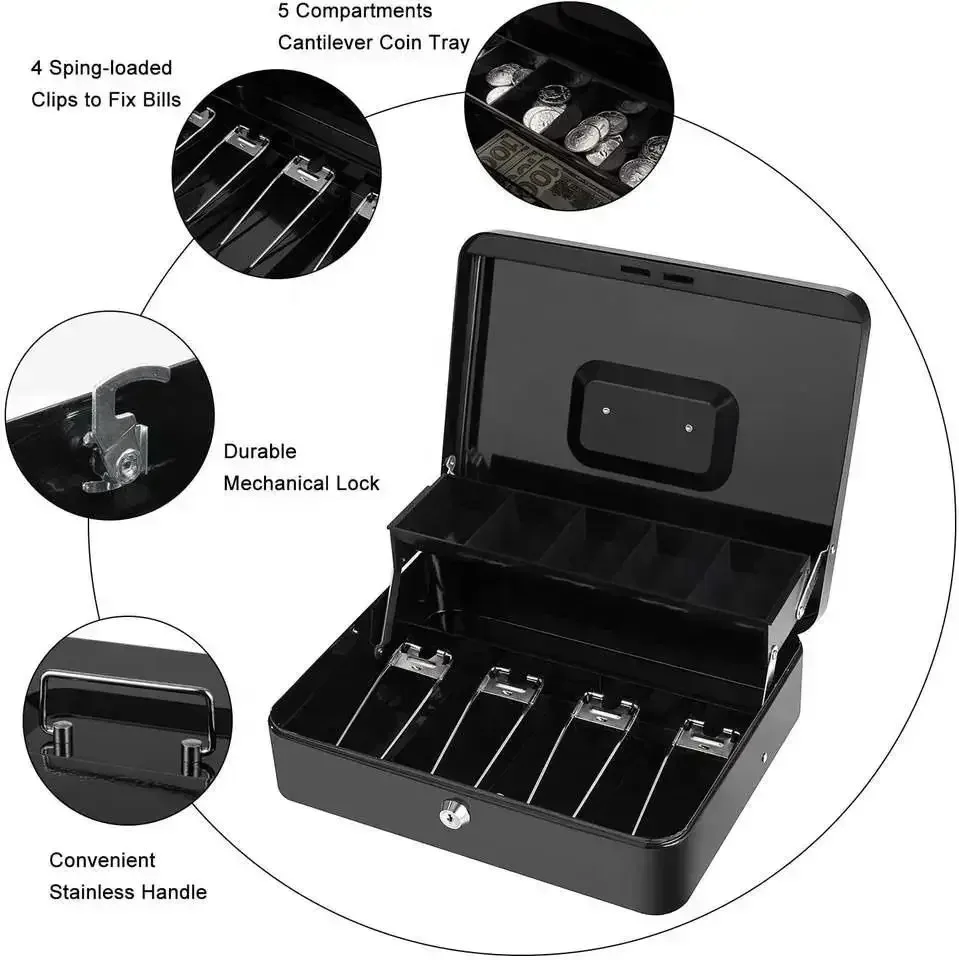 5 Compartments
Cantilever Coin Tray

4 Sping-loaded
Clips to Fix Bills

Durable
Mechanical Lock

Convenient
Stainless Handle