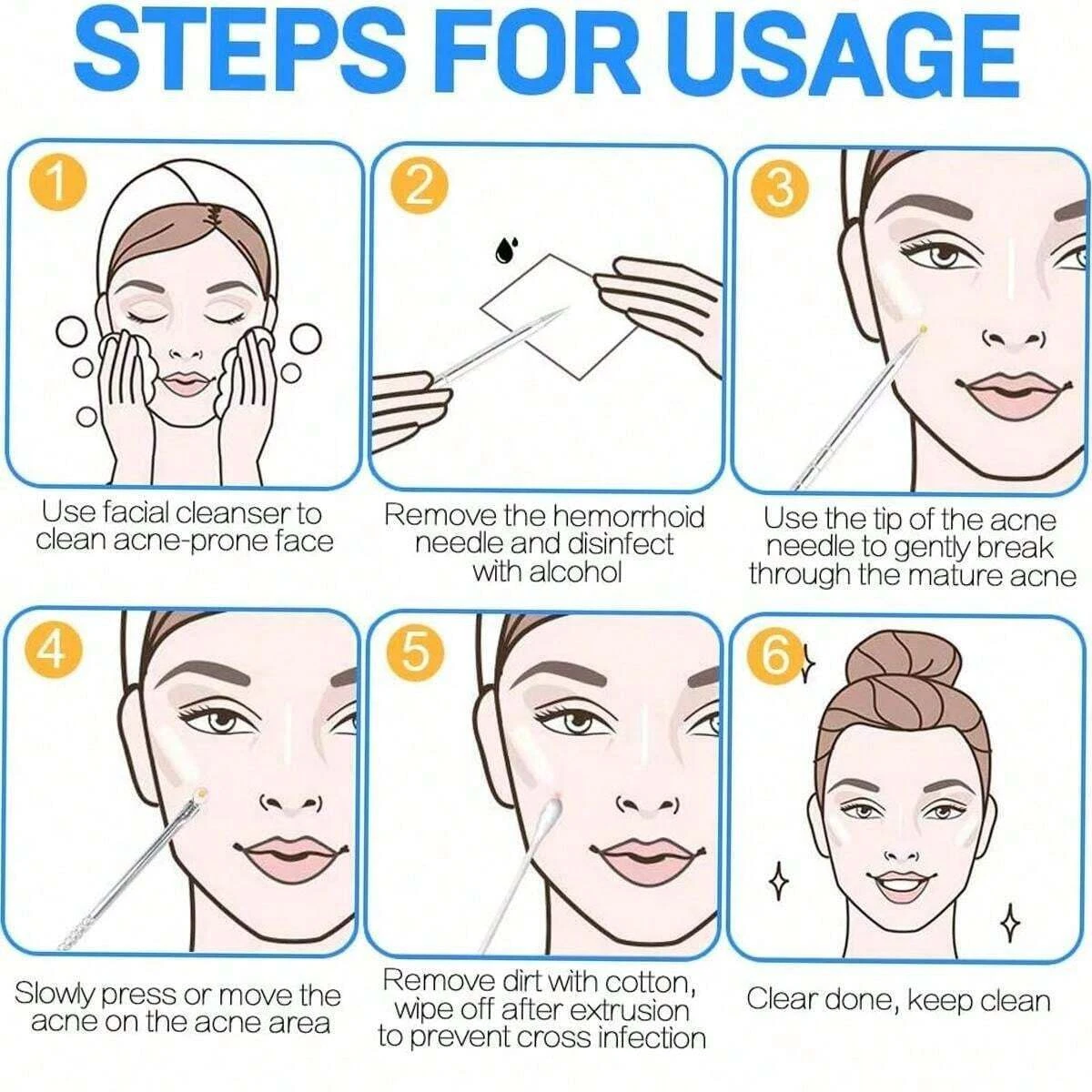 STEPS FOR USAGE

1

Use facial cleanser to clean acne-prone face

2

Remove the hemorrhoid needle and disinfect with alcohol

3

Use the tip of the acne needle to gently break through the mature acne

4

Slowly press or move the acne on the acne area

5

Remove dirt with cotton, wipe off after extrusion to prevent cross infection

6

Clear done, keep clean