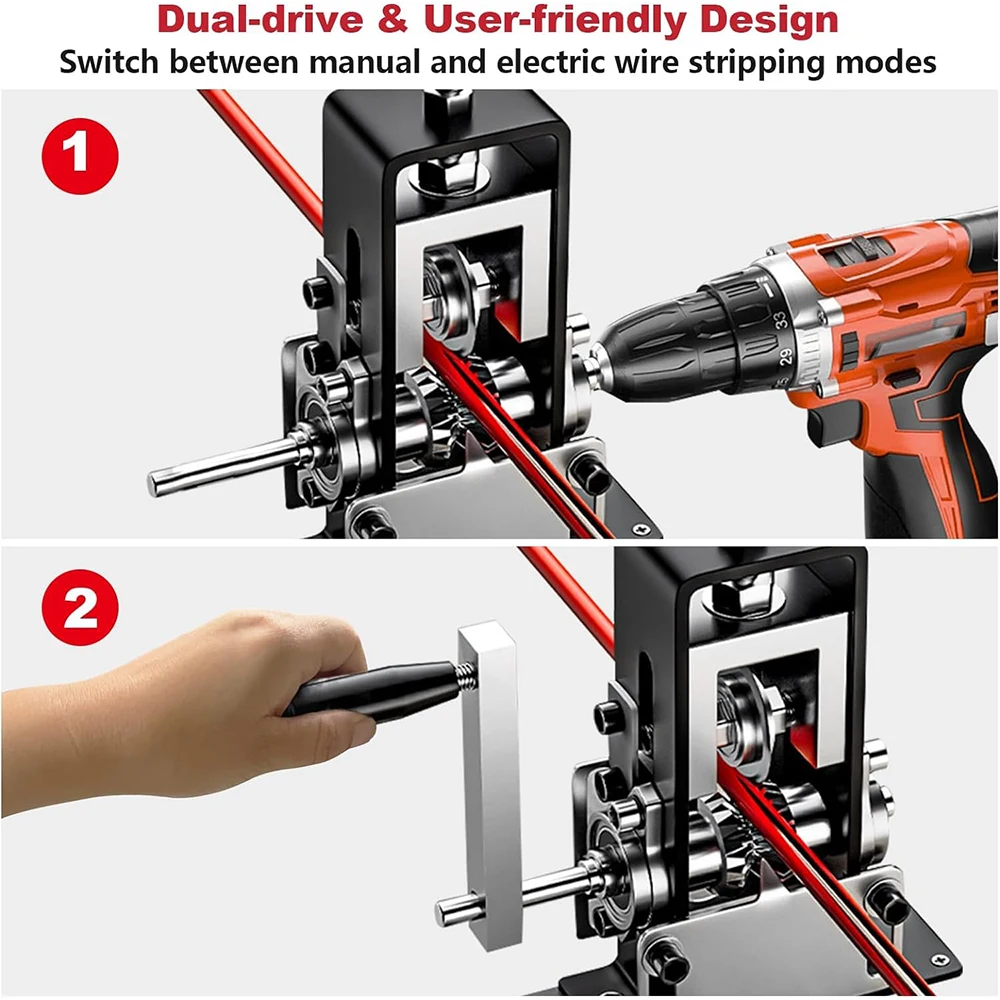 Dual-drive & User-friendly Design
Switch between manual and electric wire stripping modes

1

33
29

2