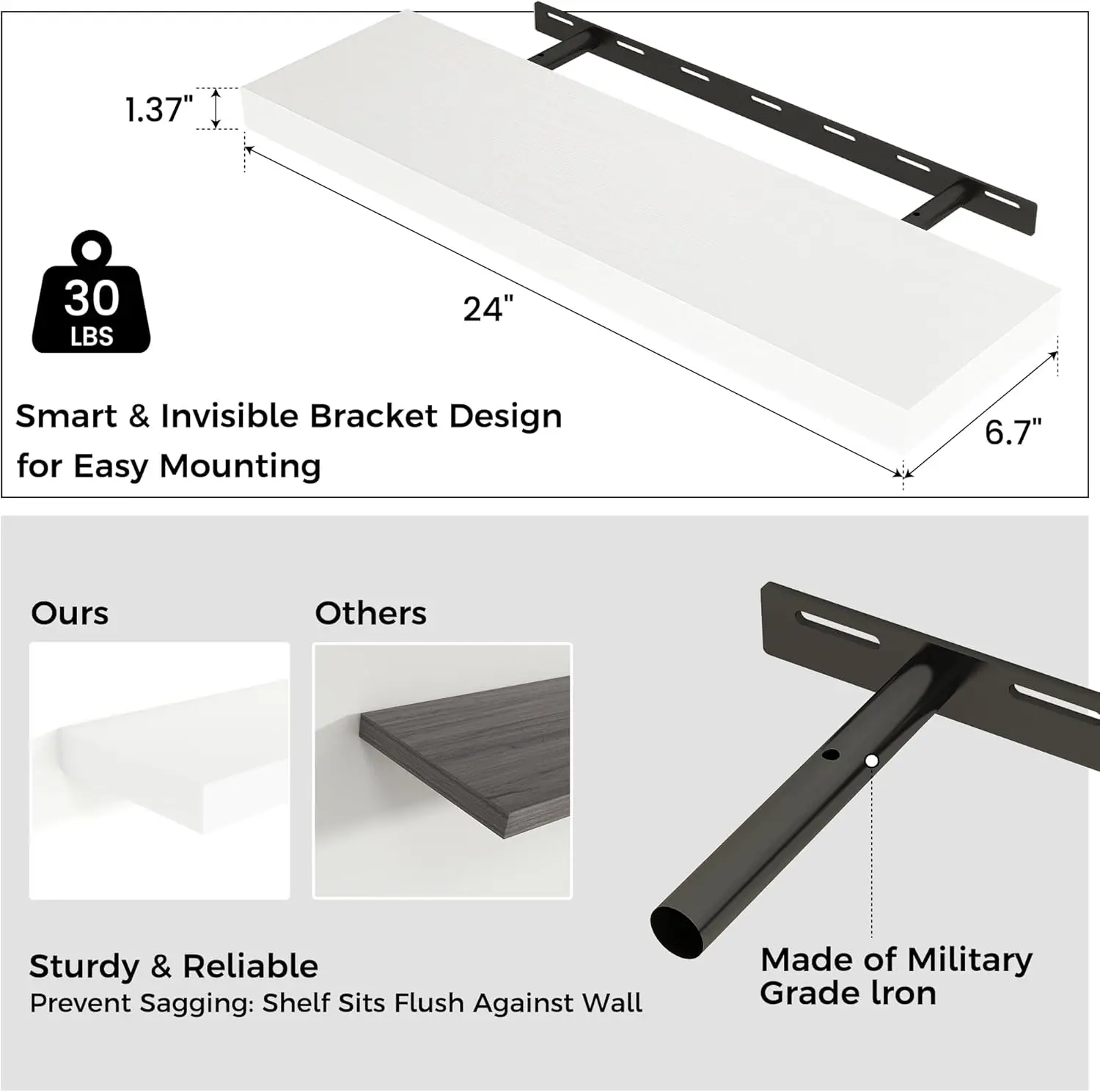 1.37"

30 LBS

24"

6.7"

Smart & Invisible Bracket Design for Easy Mounting

Ours

Others

Sturdy & Reliable
Prevent Sagging: Shelf Sits Flush Against Wall

Made of Military Grade Iron