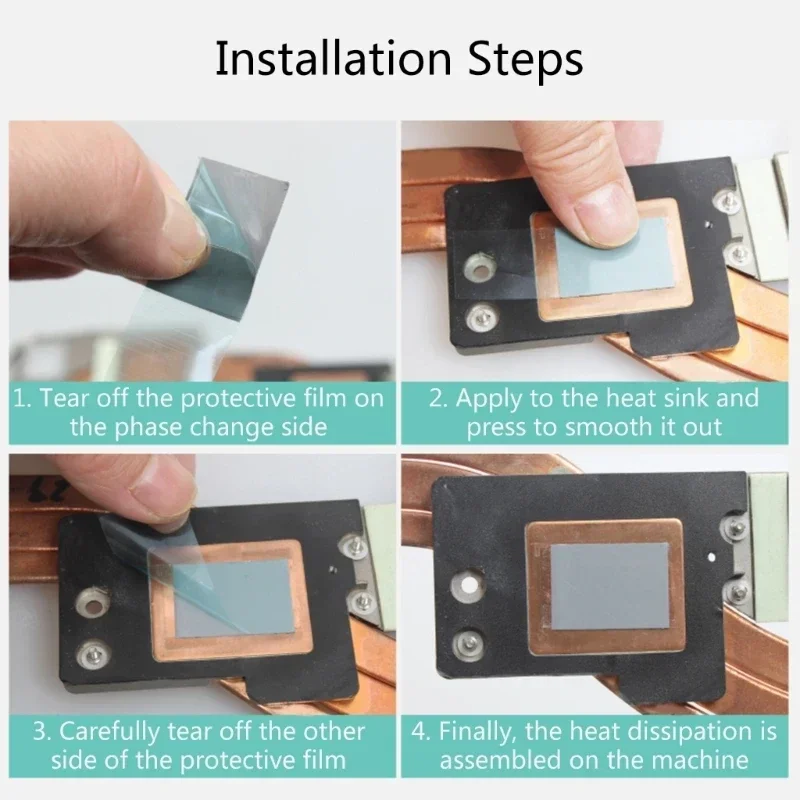 Installation Steps

1. Tear off the protective film on the phase change side

2. Apply to the heat sink and press to smooth it out

3. Carefully tear off the other side of the protective film

4. Finally, the heat dissipation is assembled on the machine