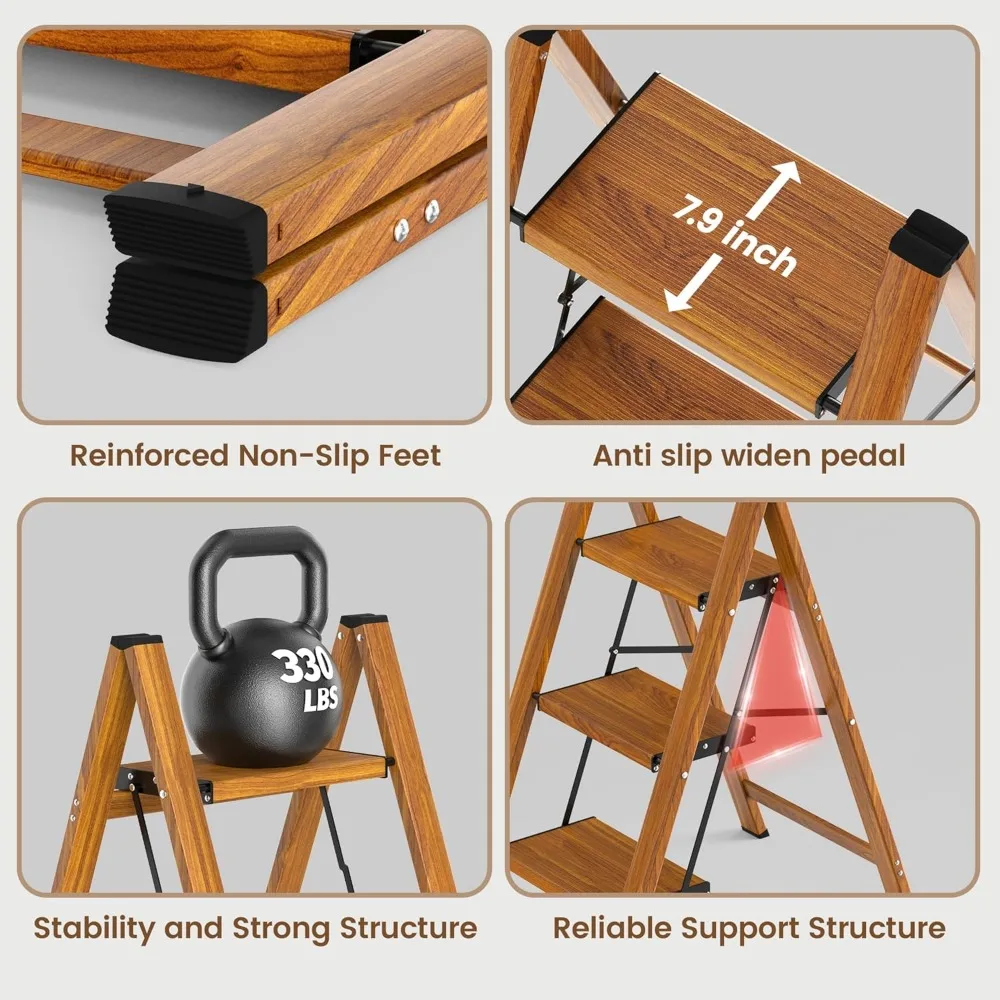 Reinforced Non-Slip Feet

7.9 inch

Anti slip widen pedal

330 LBS

Stability and Strong Structure

Reliable Support Structure